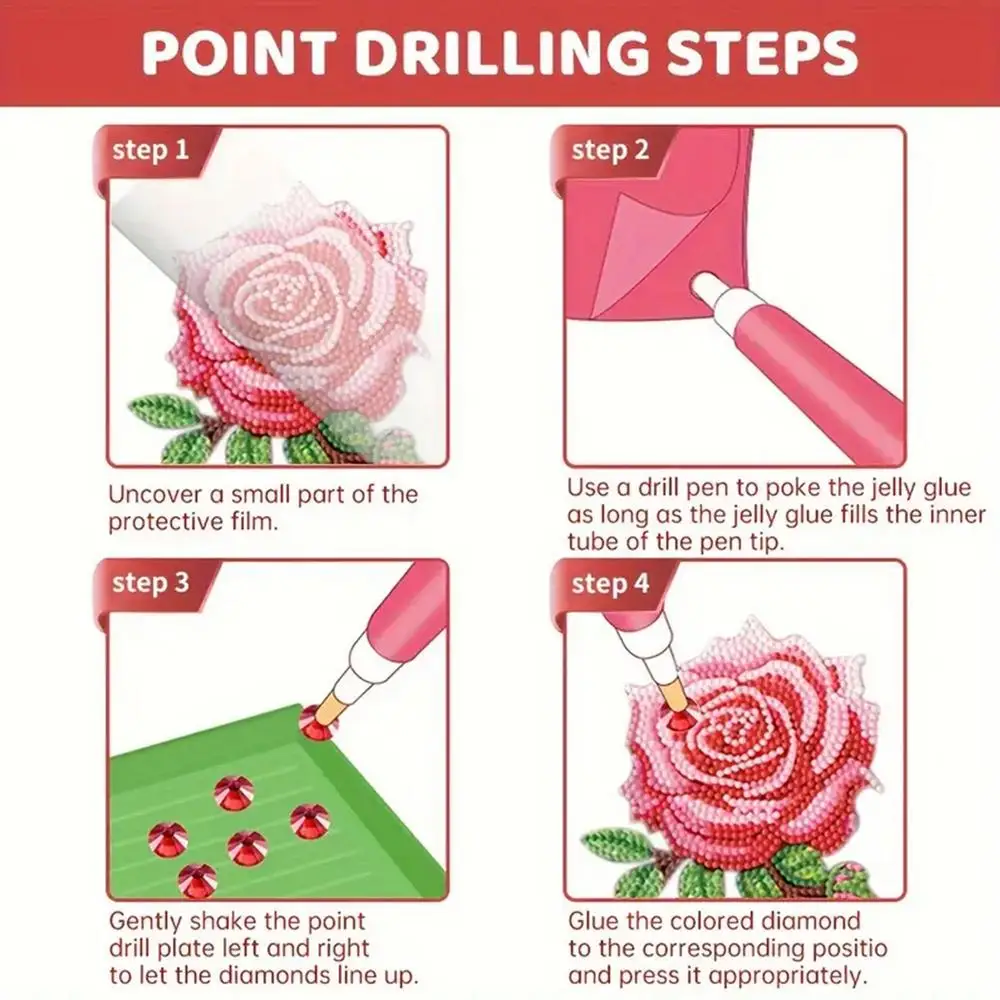 POINT DRILLING STEPS

step 1

Uncover a small part of the protective film.

step 2

Use a drill pen to poke the jelly glue as long as the jelly glue fills the inner tube of the pen tip.

step 3

Gently shake the point drill plate left and right to let the diamonds line up.

step 4

Glue the colored diamond to the corresponding positio and press it appropriately.