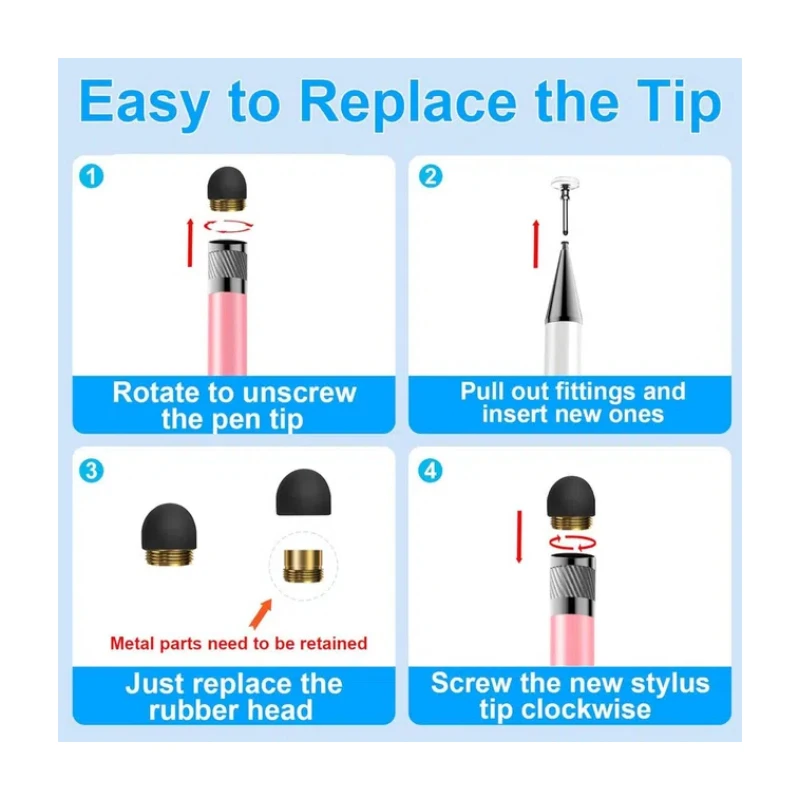 Easy to Replace the Tip

1

Rotate to unscrew the pen tip

2

Pull out fittings and insert new ones

3

Metal parts need to be retained

Just replace the rubber head

4

Screw the new stylus tip clockwise