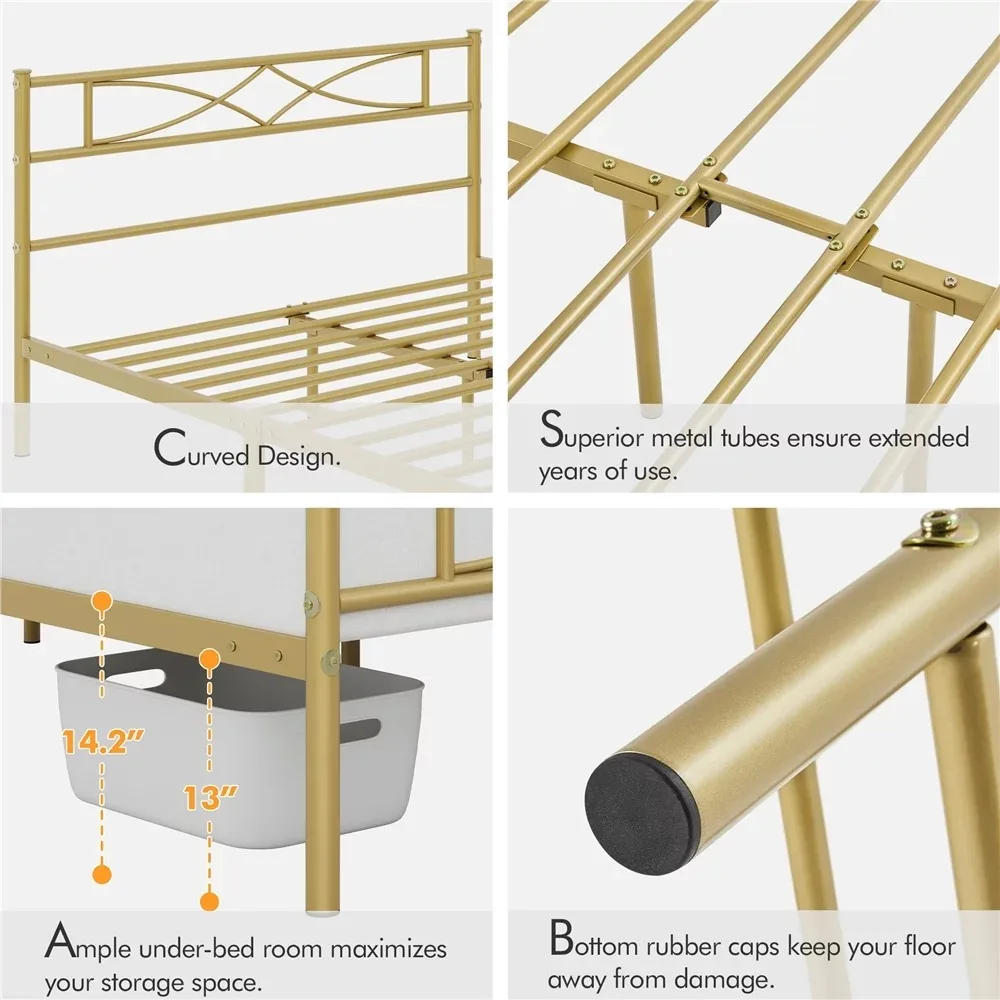 Curved Design.

Superior metal tubes ensure extended years of use.

14.2"

13"

Ample under-bed room maximizes your storage space.

Bottom rubber caps keep your floor away from damage.