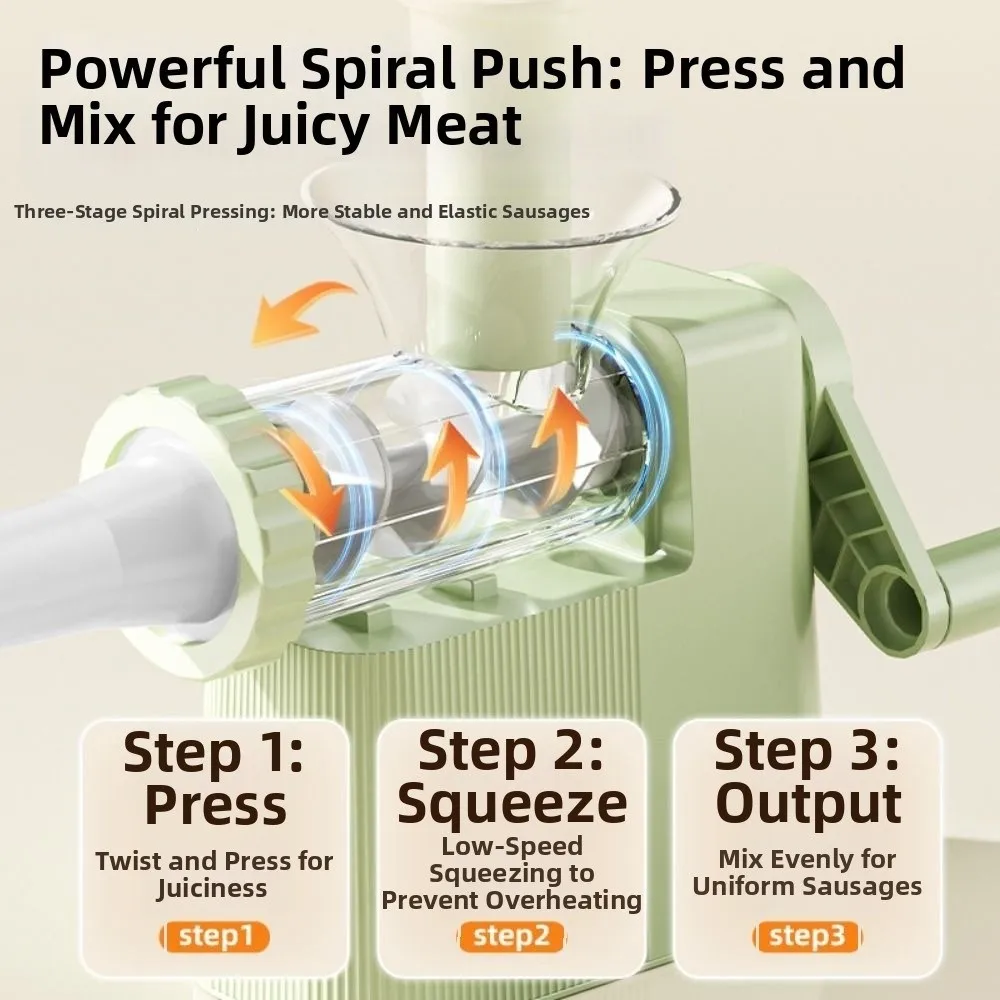 Powerful Spiral Push: Press and Mix for Juicy Meat

Three-Stage Spiral Pressing: More Stable and Elastic Sausages

Step 1: Press

Twist and Press for Juiciness

step1

Step 2: Squeeze

Low-Speed Squeezing to Prevent Overheating

step2

Step 3: Output

Mix Evenly for Uniform Sausages

step3