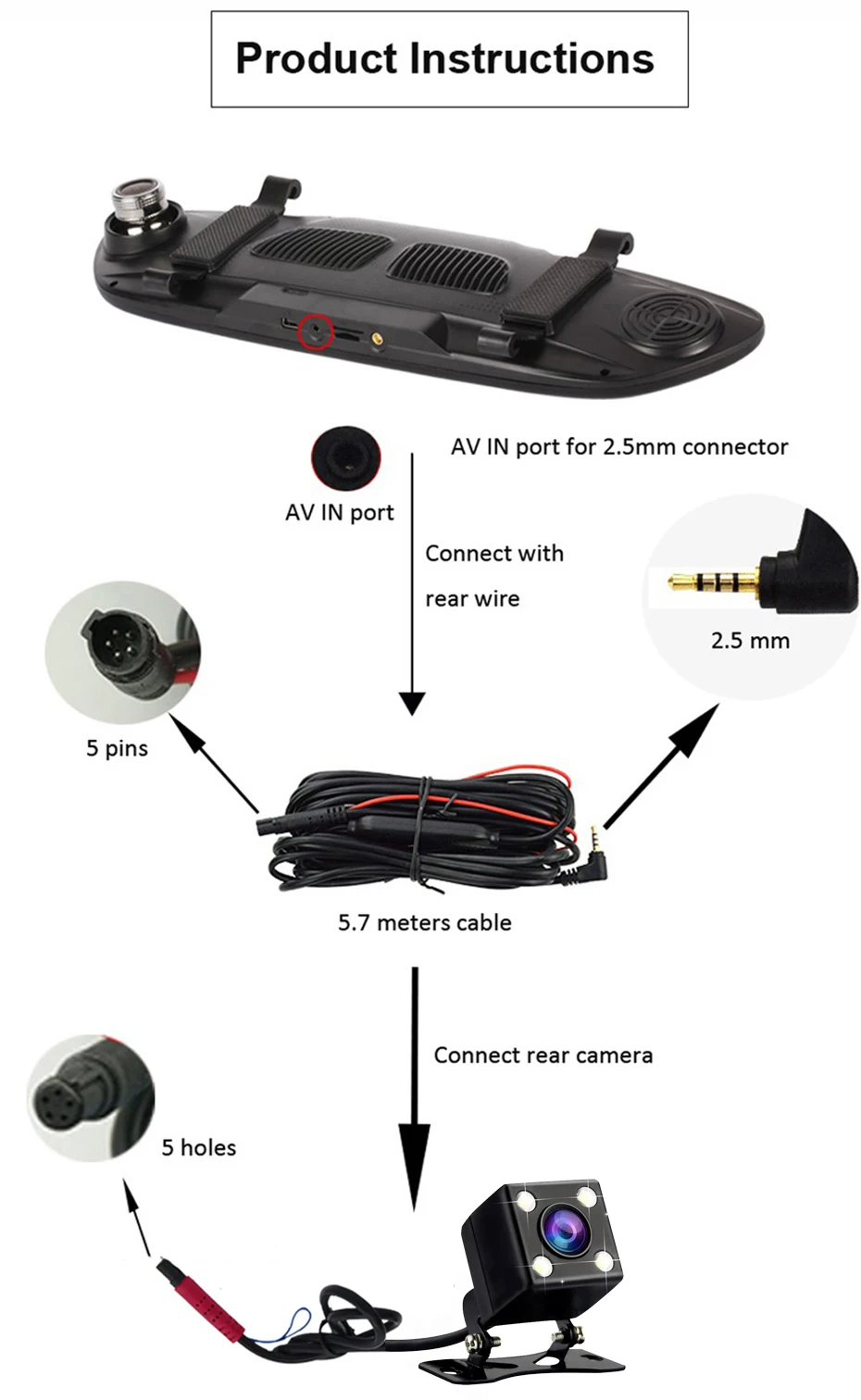 Product Instructions

AV IN port for 2.5mm connector

AV IN port

Connect with rear wire

2.5 mm

5 pins

5.7 meters cable

Connect rear camera

5 holes