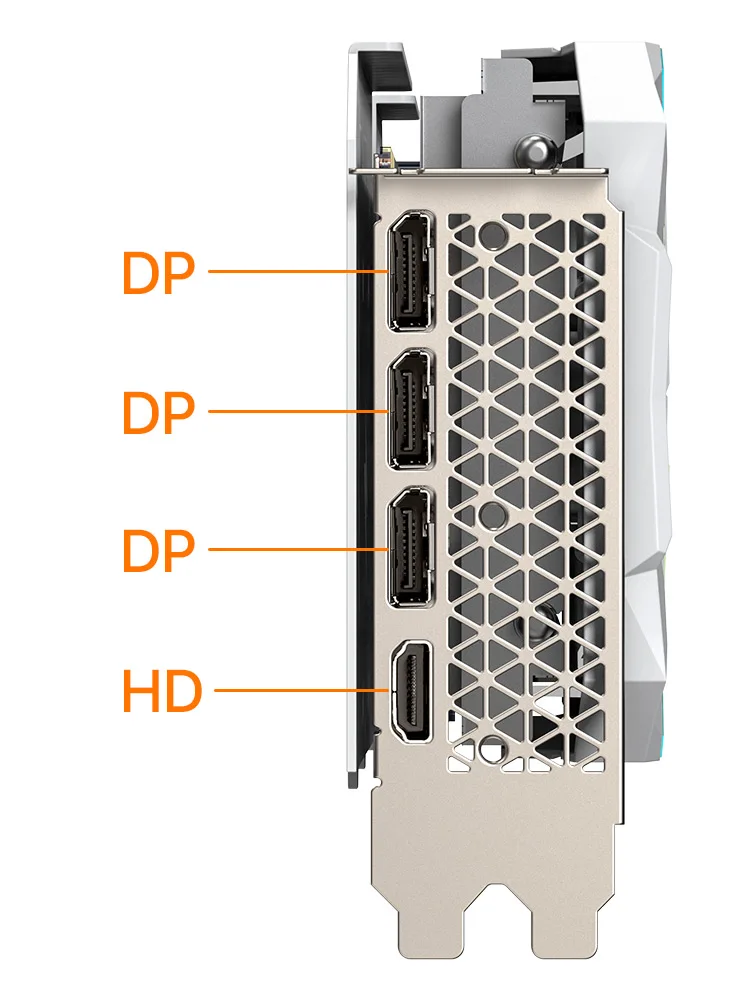 DP
DP
DP
HD