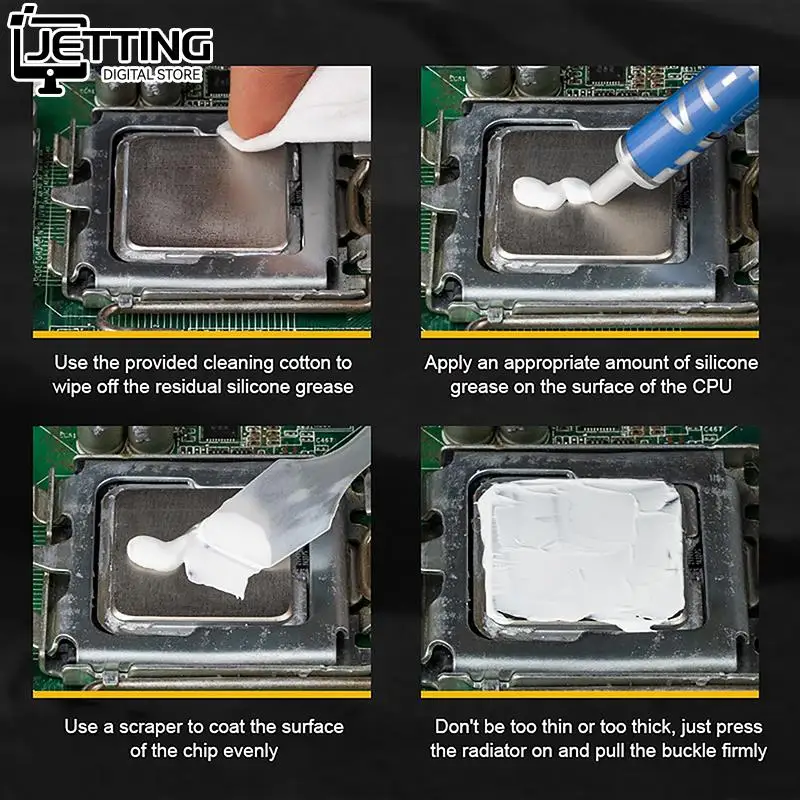 JETTING
DIGITAL STORE

Use the provided cleaning cotton to wipe off the residual silicone grease

Apply an appropriate amount of silicone grease on the surface of the CPU

Use a scraper to coat the surface of the chip evenly

Don't be too thin or too thick, just press the radiator on and pull the buckle firmly