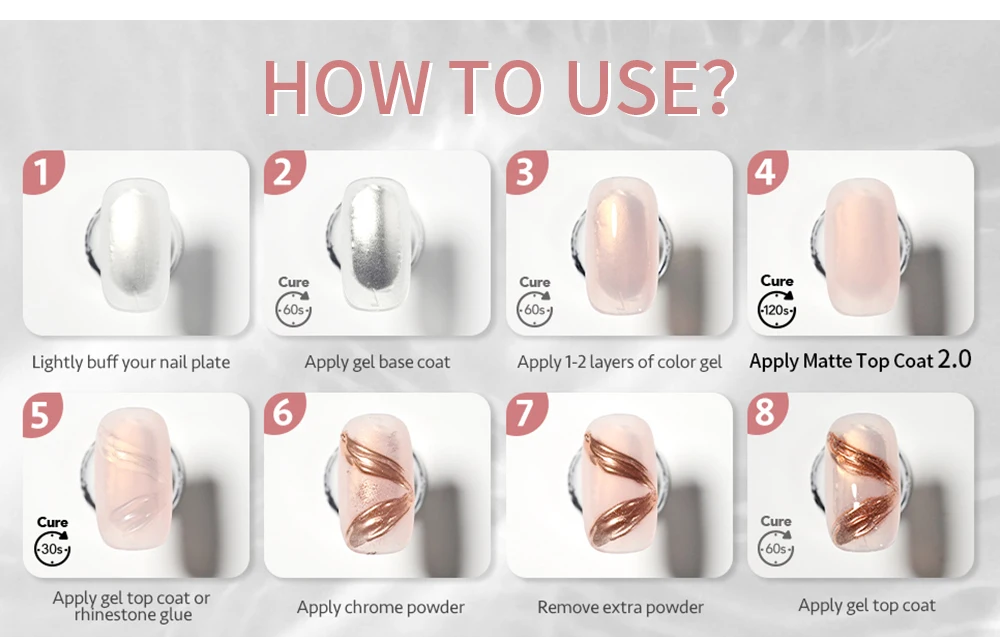 HOW TO USE?

1

Lightly buff your nail plate

2

Cure 60s

Apply gel base coat

3

Cure 60s

Apply 1-2 layers of color gel

4

Cure 120s

Apply Matte Top Coat 2.0

5

Cure 30s

Apply gel top coat or rhinestone glue

6

Apply chrome powder

7

Remove extra powder

8

Cure 60s

Apply gel top coat