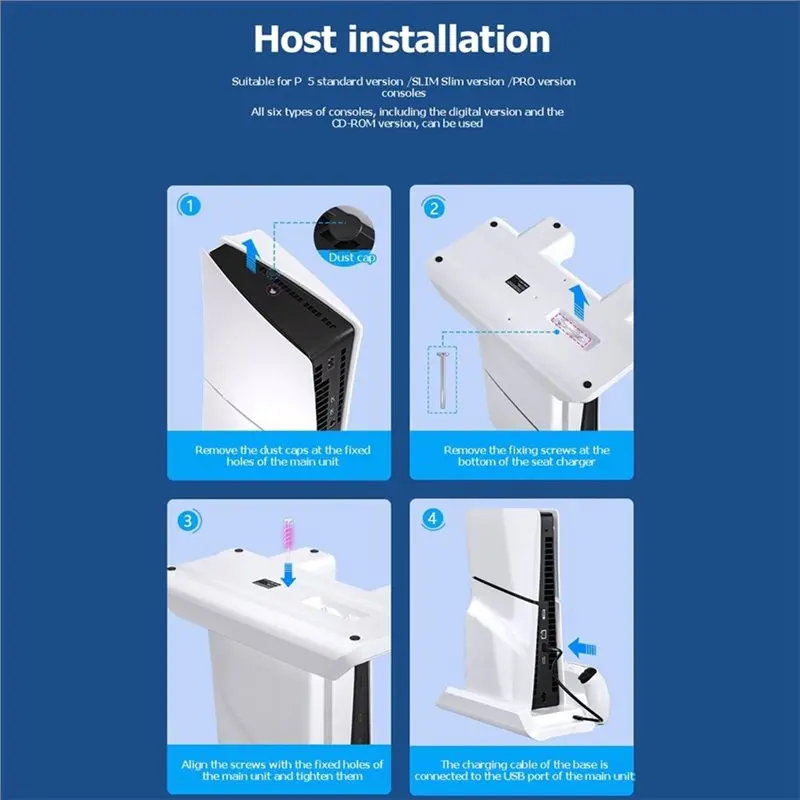 Host installation

Suitable for P 5 standard version /SLIM Slim version /PRO version consoles

All six types of consoles, including the digital version and the CD-ROM version, can be used

1

Dust cap

Remove the dust caps at the fixed holes of the main unit

2

Remove the fixing screws at the bottom of the seat charger

3

Align the screws with the fixed holes of the main unit and tighten them

4

The charging cable of the base is connected to the USB port of the main unit