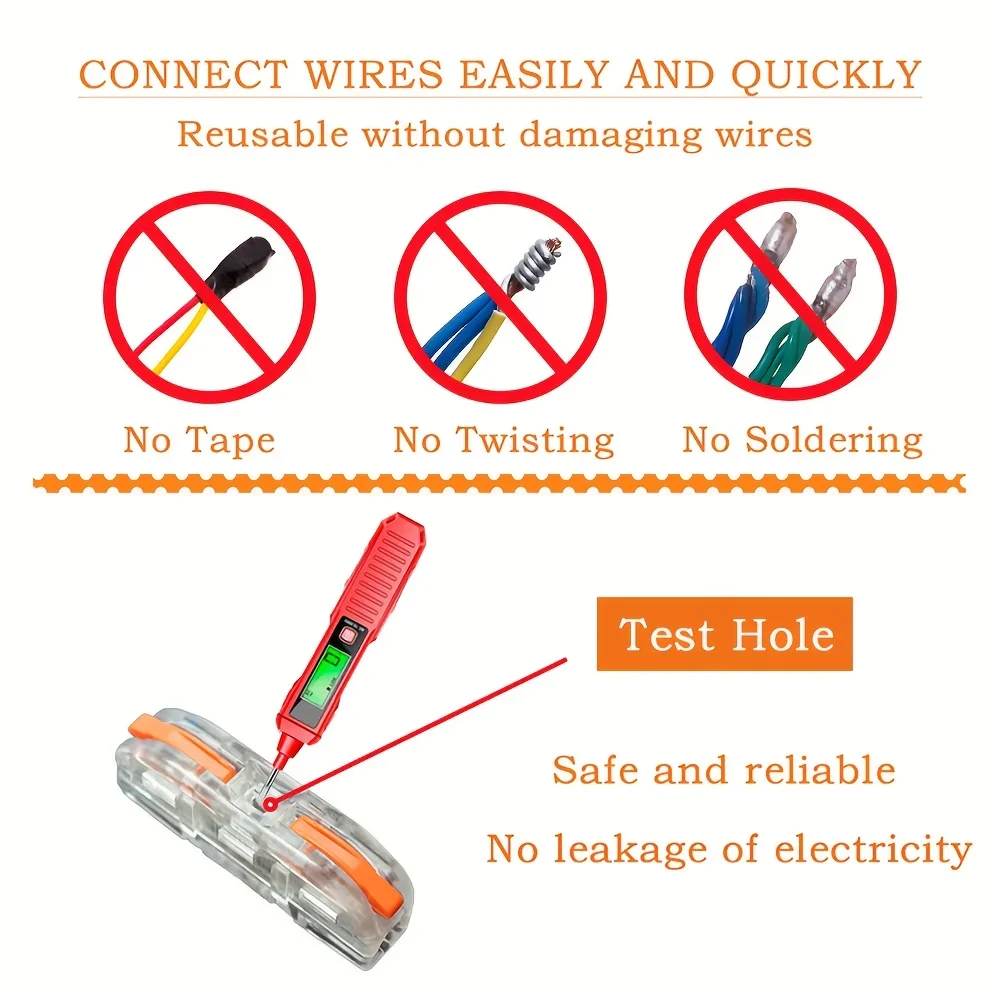 CONNECT WIRES EASILY AND QUICKLY

Reusable without damaging wires

No Tape

No Twisting

No Soldering

Test Hole

Safe and reliable

No leakage of electricity