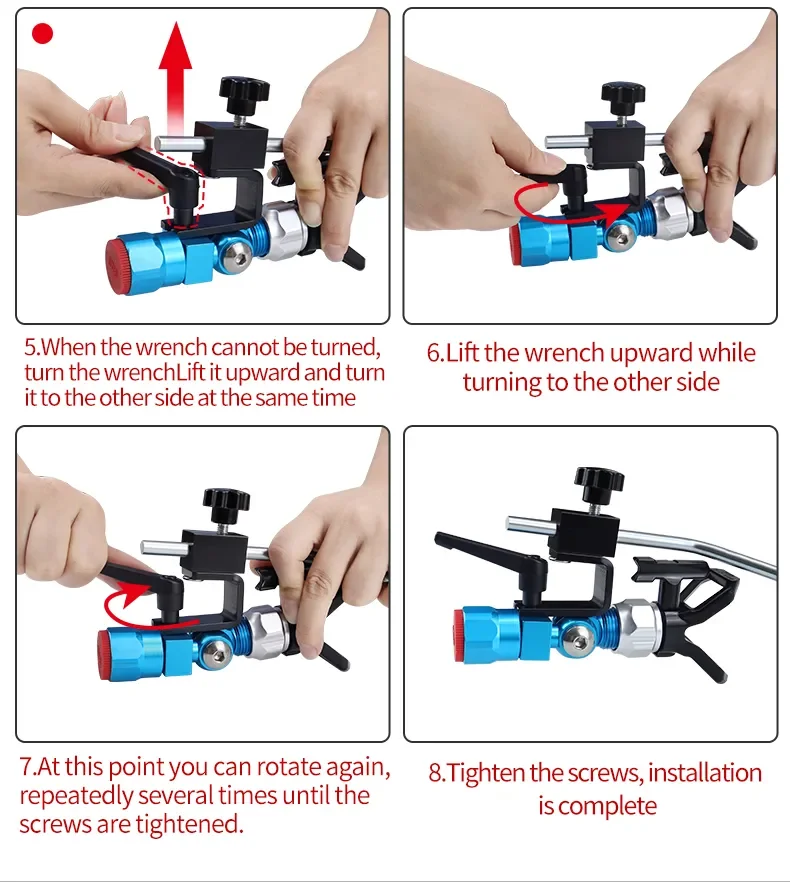 5.When the wrench cannot be turned, turn the wrenchLift it upward and turn it to the other side at the same time

6.Lift the wrench upward while turning to the other side

7.At this point you can rotate again, repeatedly several times until the screws are tightened.

8.Tighten the screws, installation is complete