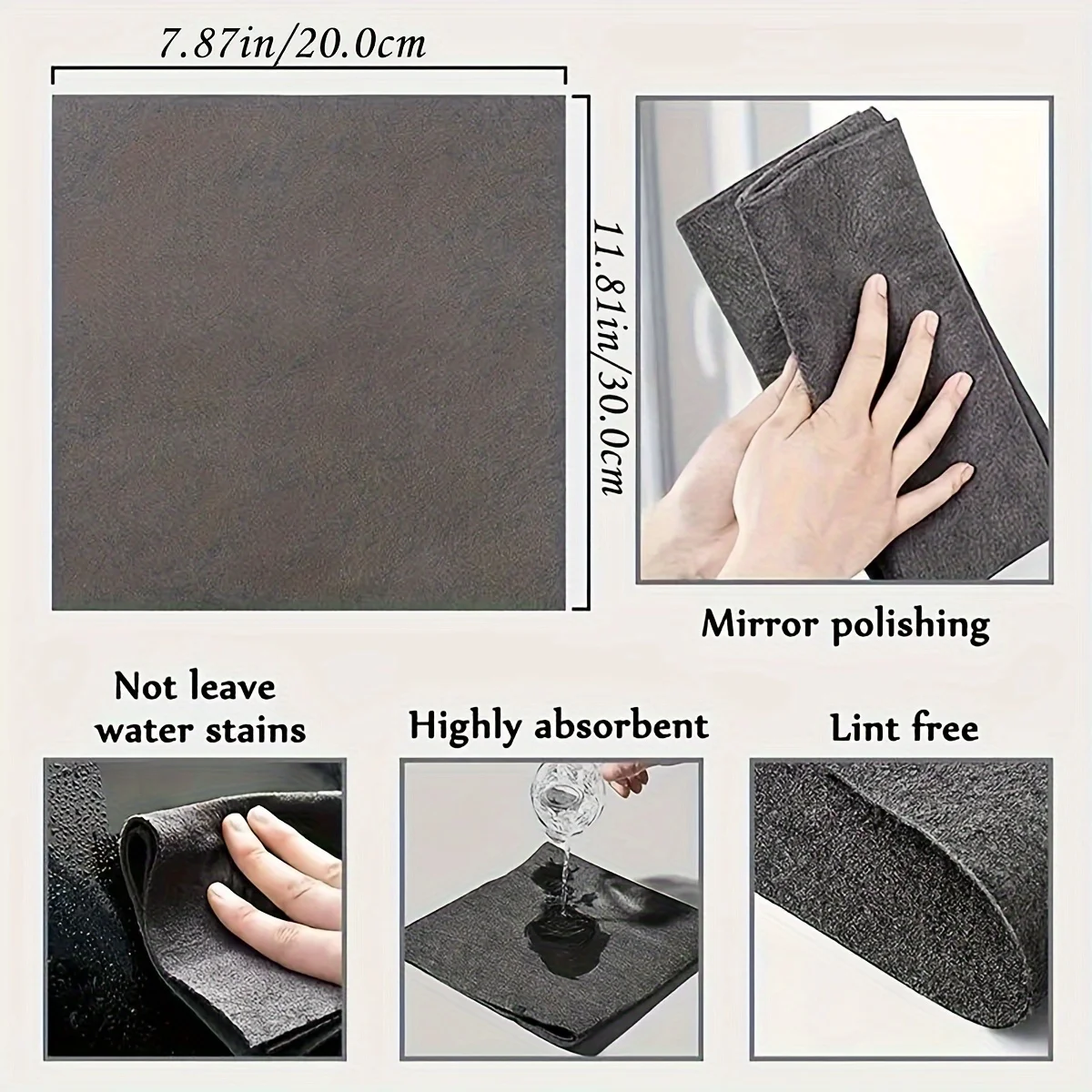 7.87in/20.0cm

11.81in/30.0cm

Mirror polishing

Not leave water stains

Highly absorbent

Lint free