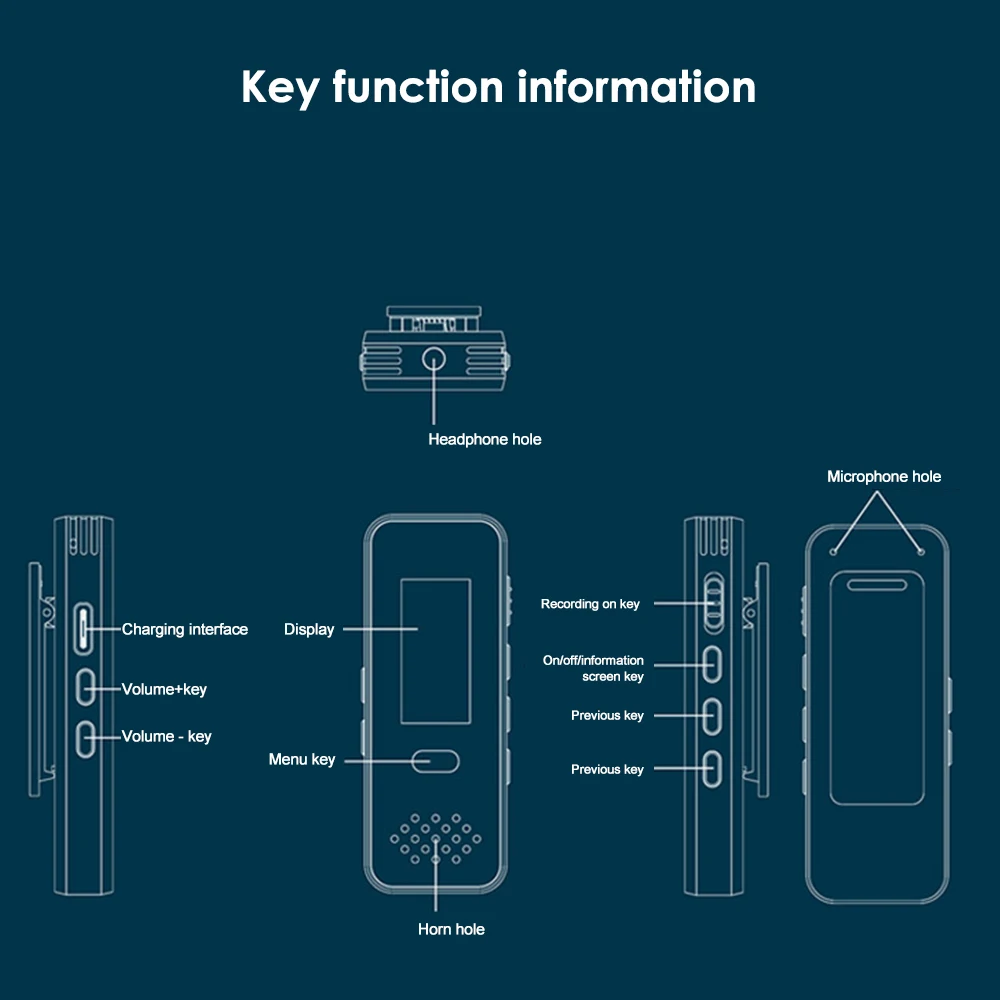 Key function information

Headphone hole

Microphone hole

Charging interface

Volume+key

Volume - key

Display

Menu key

Horn hole

Recording on key

On/off/information screen key

Previous key

Previous key