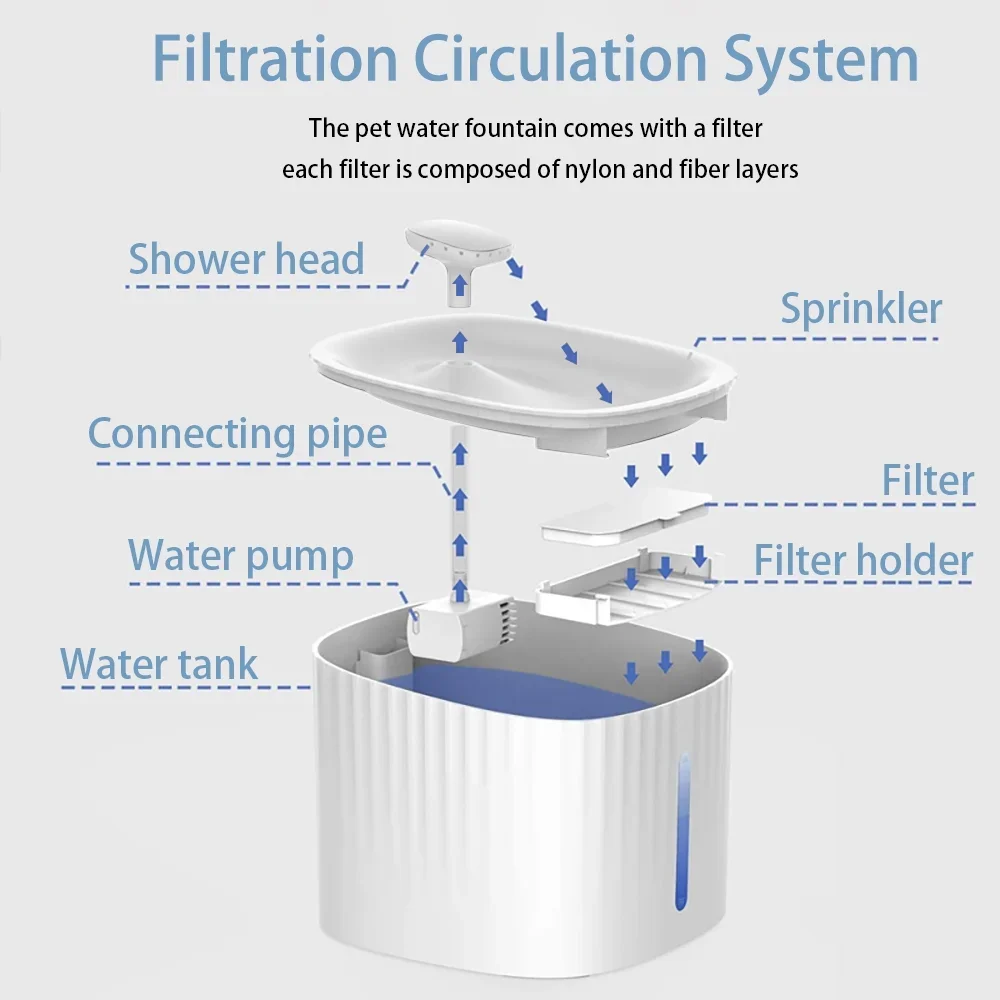 Filtration Circulation System

The pet water fountain comes with a filter
each filter is composed of nylon and fiber layers

Shower head

Sprinkler

Connecting pipe

Filter

Water pump

Filter holder

Water tank