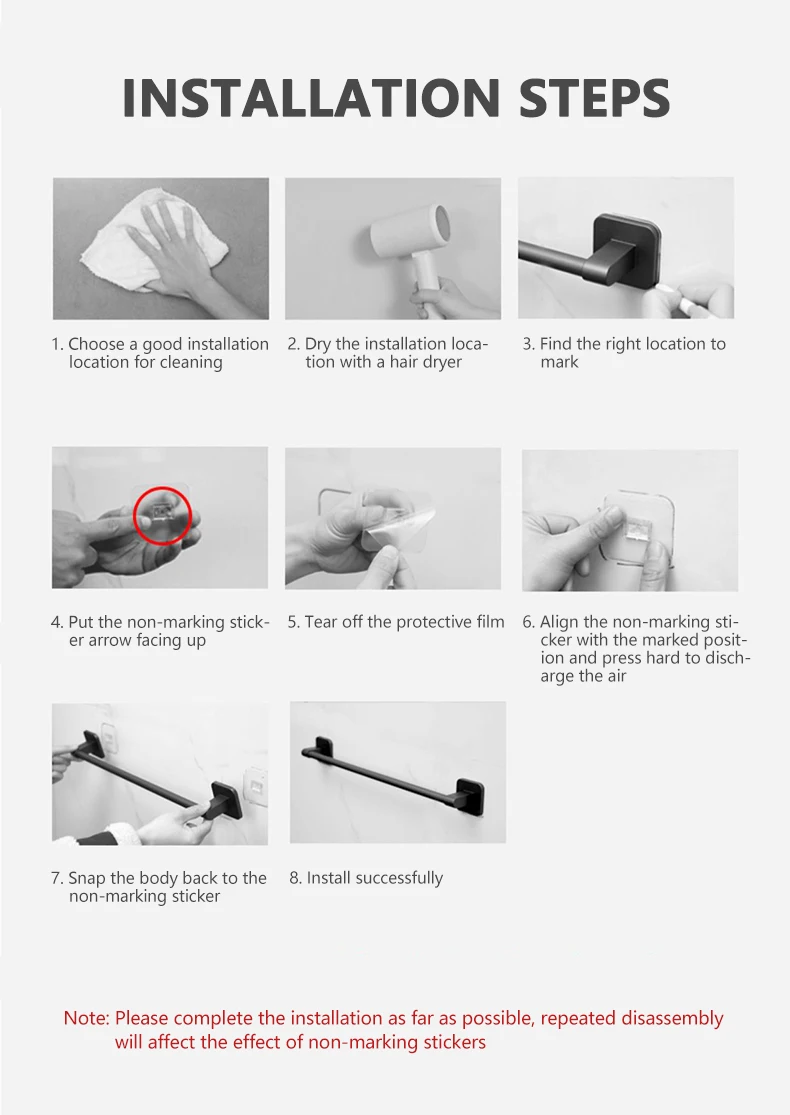 INSTALLATION STEPS

1. Choose a good installation location for cleaning

2. Dry the installation location with a hair dryer

3. Find the right location to mark

4. Put the non-marking sticker arrow facing up

5. Tear off the protective film

6. Align the non-marking sticker with the marked position and press hard to discharge the air

7. Snap the body back to the non-marking sticker

8. Install successfully

Note: Please complete the installation as far as possible, repeated disassembly will affect the effect of non-marking stickers