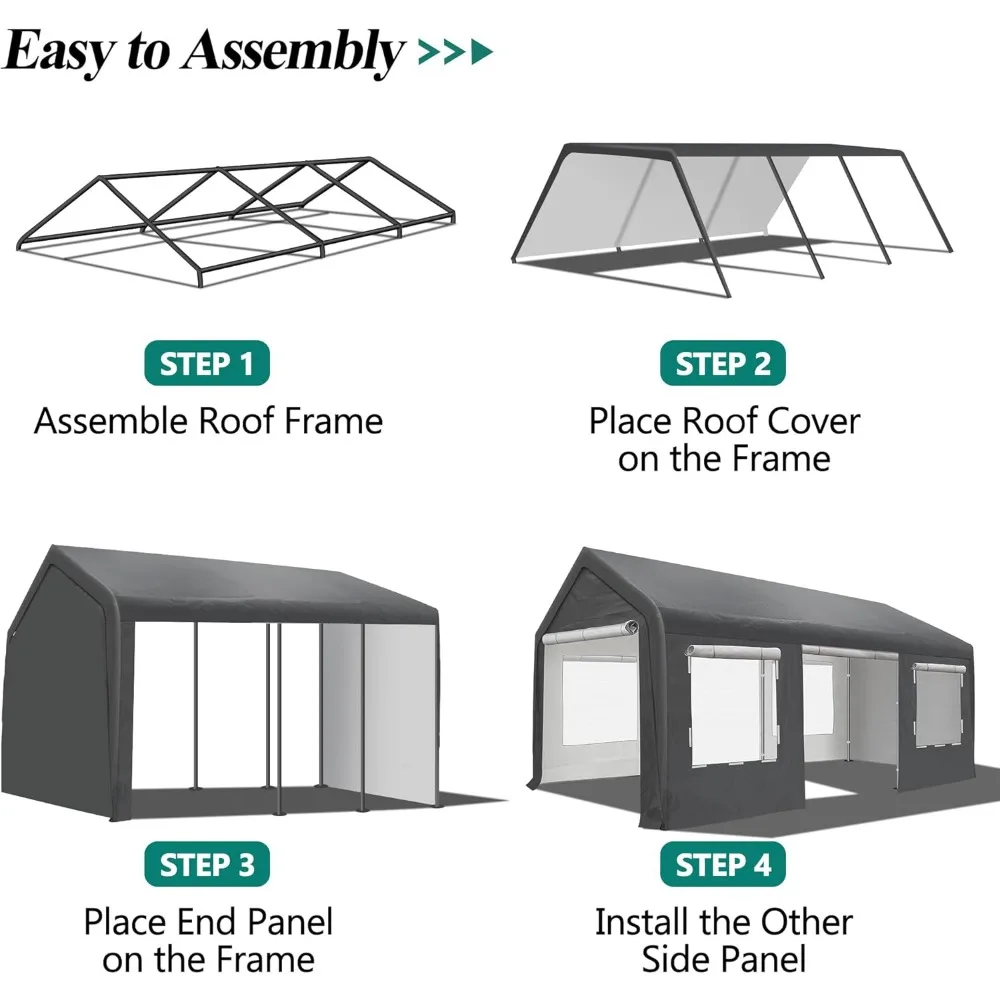 Easy to Assembly >>>

STEP 1
Assemble Roof Frame

STEP 2
Place Roof Cover on the Frame

STEP 3
Place End Panel on the Frame

STEP 4
Install the Other Side Panel