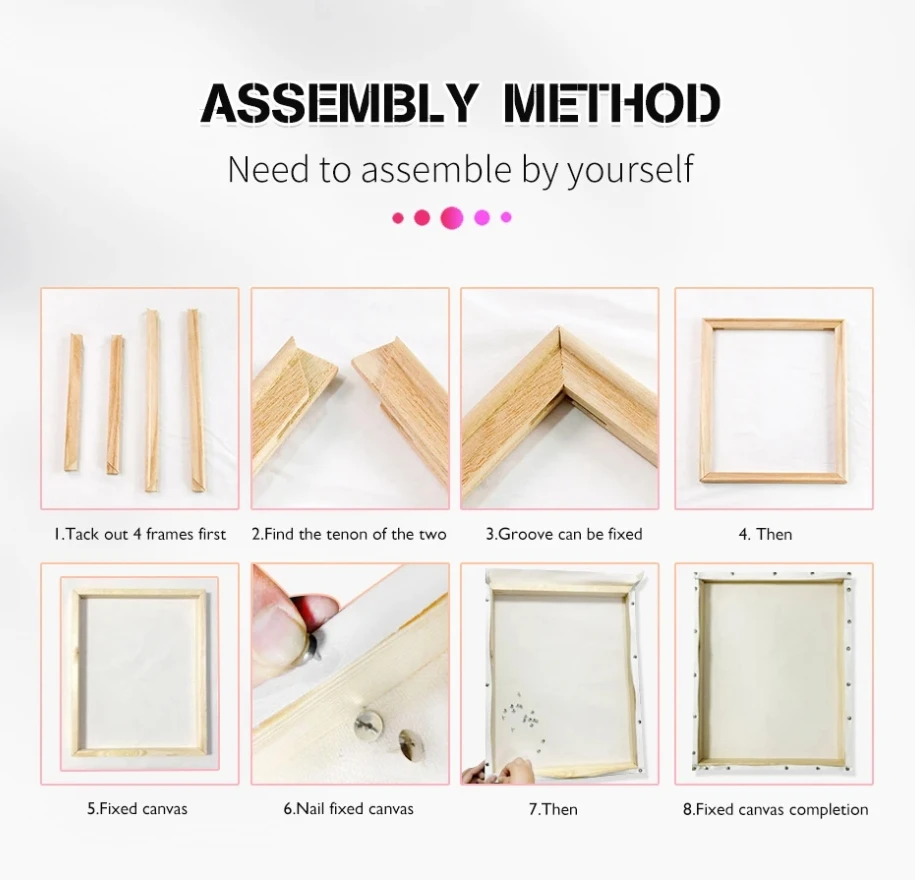 ASSEMBLY METHOD

Need to assemble by yourself

1.Tack out 4 frames first

2.Find the tenon of the two

3.Groove can be fixed

4. Then

5.Fixed canvas

6.Nail fixed canvas

7.Then

8.Fixed canvas completion