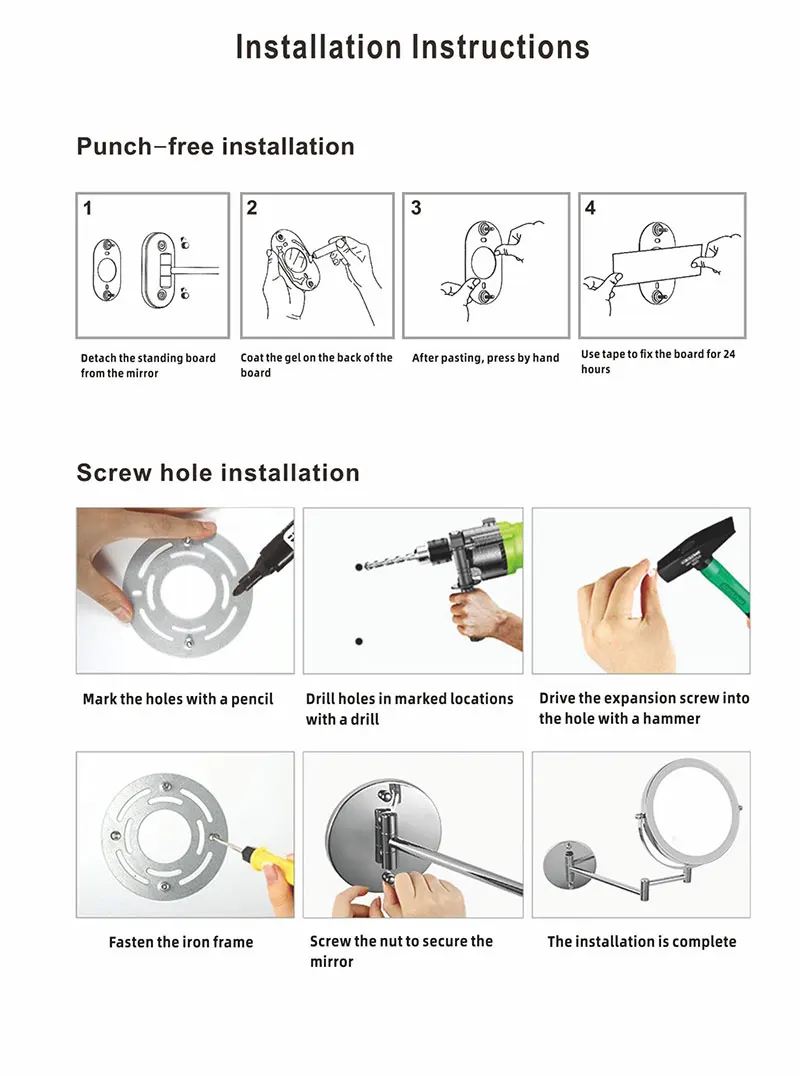 Installation Instructions

Punch–free installation

1

Detach the standing board from the mirror

2

Coat the gel on the back of the board

3

After pasting, press by hand

4

Use tape to fix the board for 24 hours

Screw hole installation

Mark the holes with a pencil

Drill holes in marked locations with a drill

Drive the expansion screw into the hole with a hammer

Fasten the iron frame

Screw the nut to secure the mirror

The installation is complete