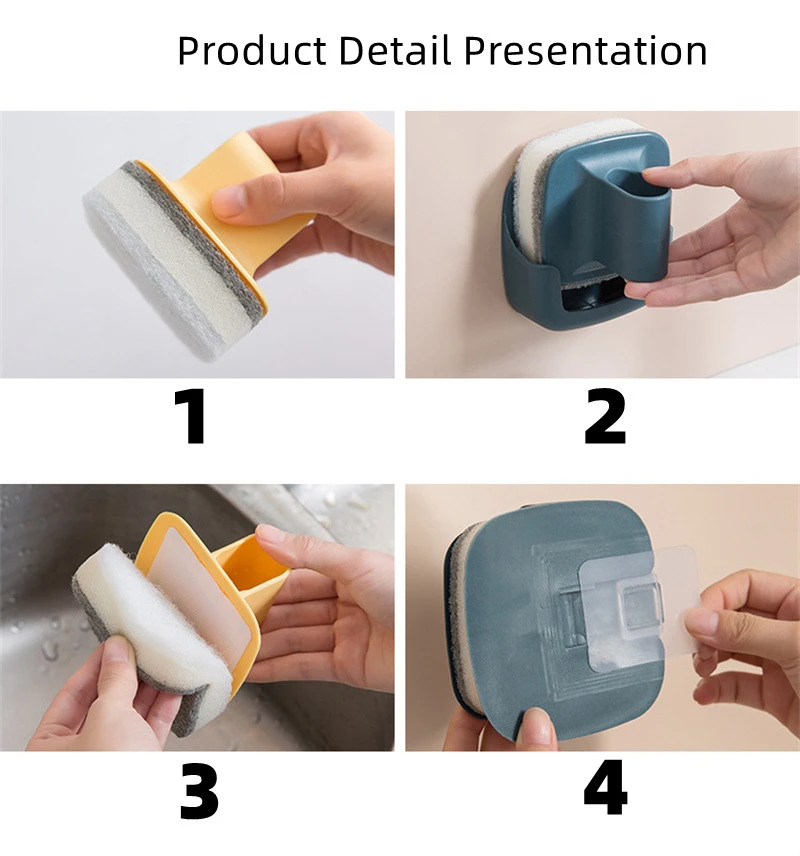 Product Detail Presentation

1

2

3

4