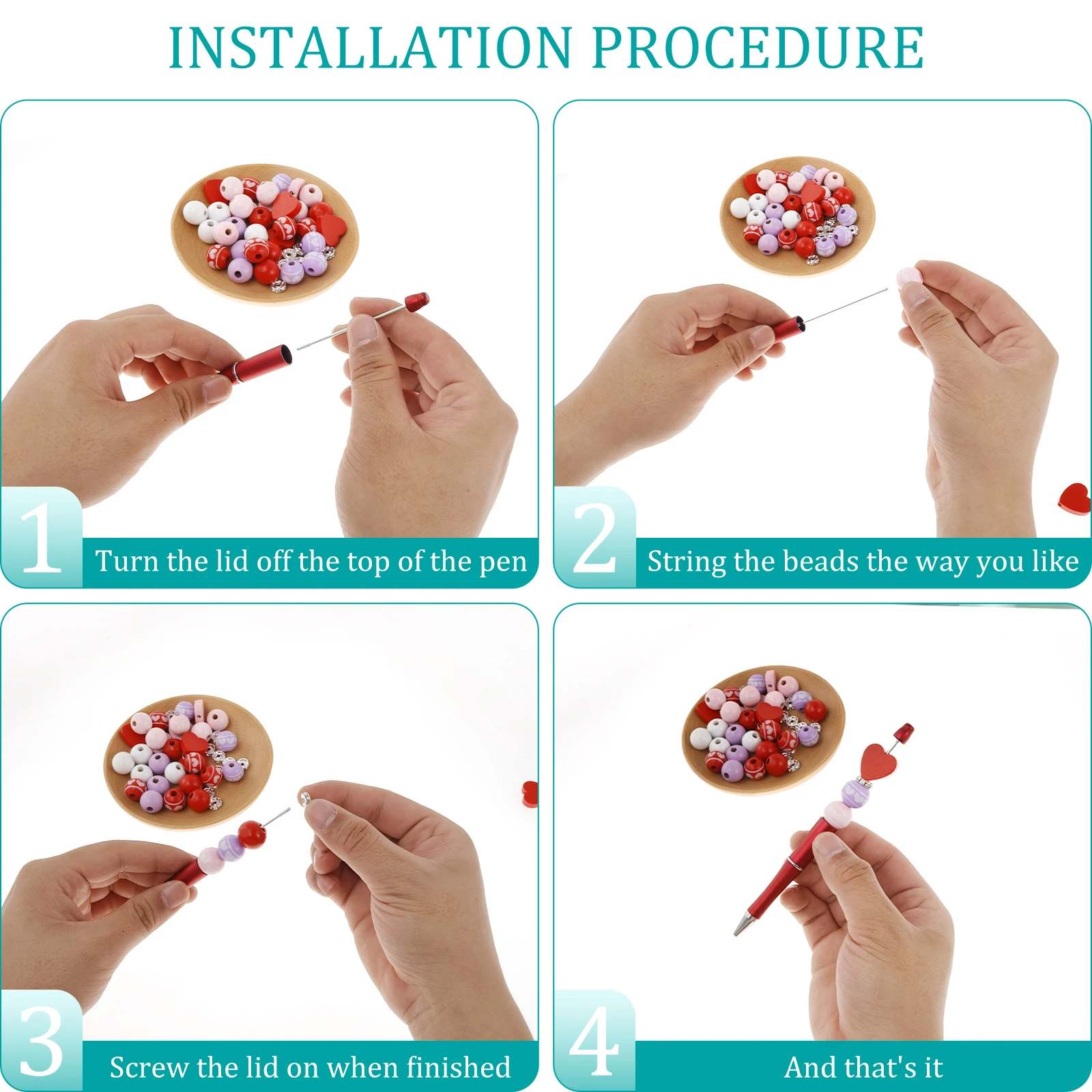 INSTALLATION PROCEDURE

1 Turn the lid off the top of the pen

2 String the beads the way you like

3 Screw the lid on when finished

4 And that's it