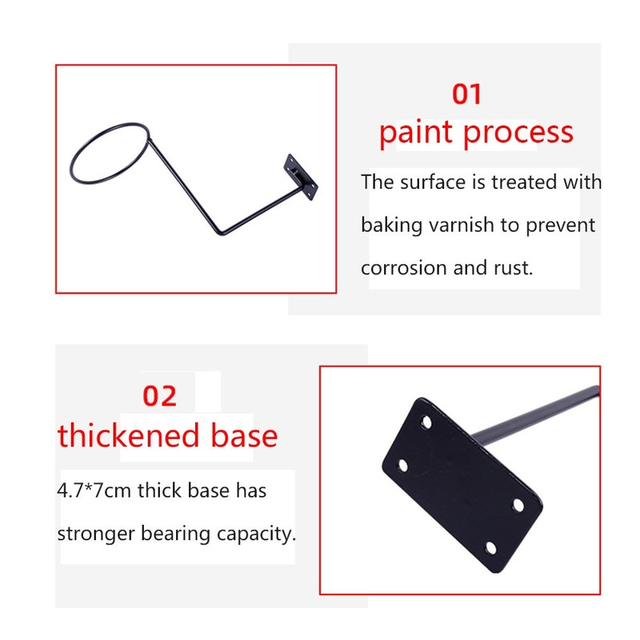 01
paint process

The surface is treated with baking varnish to prevent corrosion and rust.

02
thickened base

4.7*7cm thick base has stronger bearing capacity.