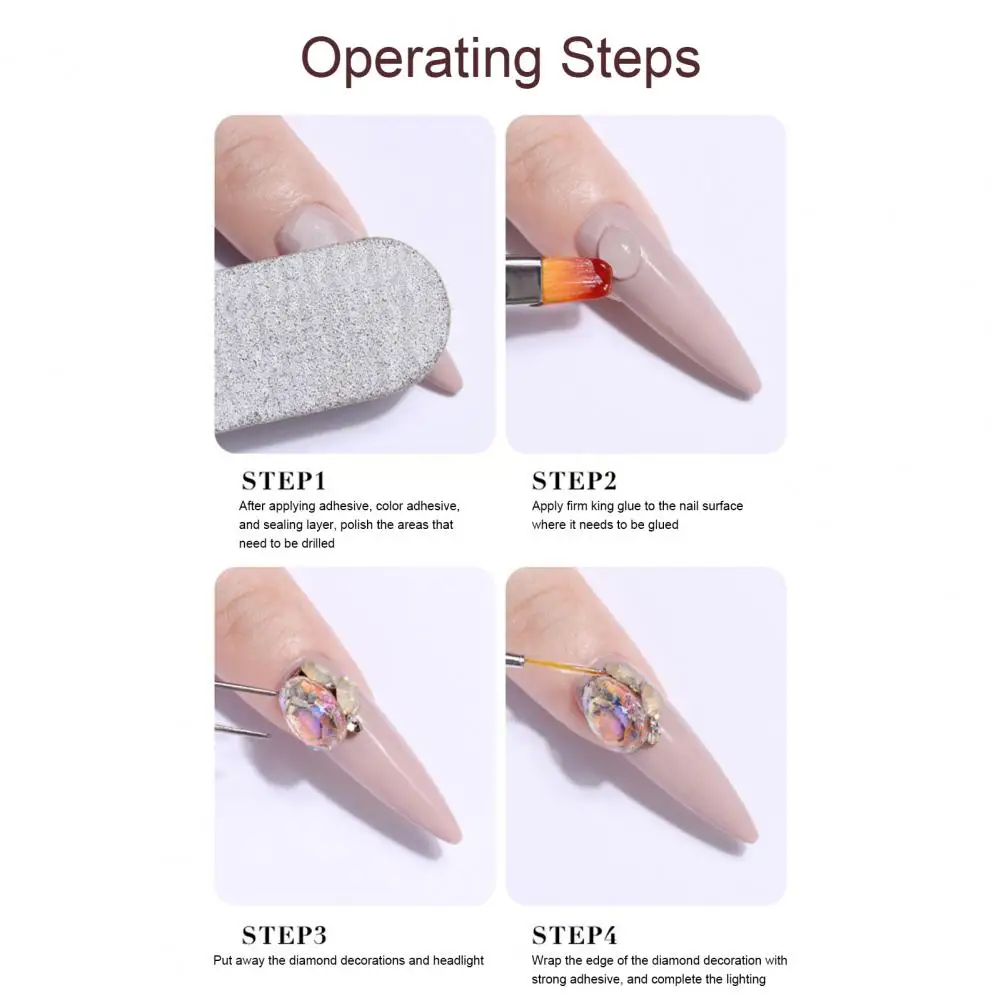 Operating Steps

STEP1
After applying adhesive, color adhesive, and sealing layer, polish the areas that need to be drilled

STEP2
Apply firm king glue to the nail surface where it needs to be glued

STEP3
Put away the diamond decorations and headlight

STEP4
Wrap the edge of the diamond decoration with strong adhesive, and complete the lighting