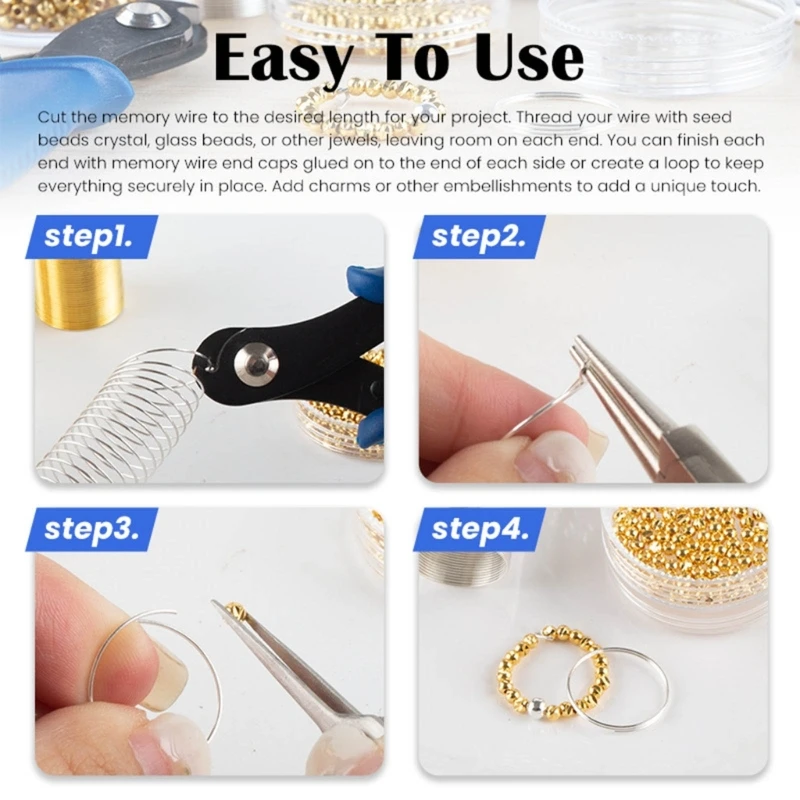 Easy To Use

Cut the memory wire to the desired length for your project. Thread your wire with seed beads crystal, glass beads, or other jewels, leaving room on each end. You can finish each end with memory wire end caps glued on to the end of each side or create a loop to keep everything securely in place. Add charms or other embellishments to add a unique touch.

step1.

step2.

step3.

step4.