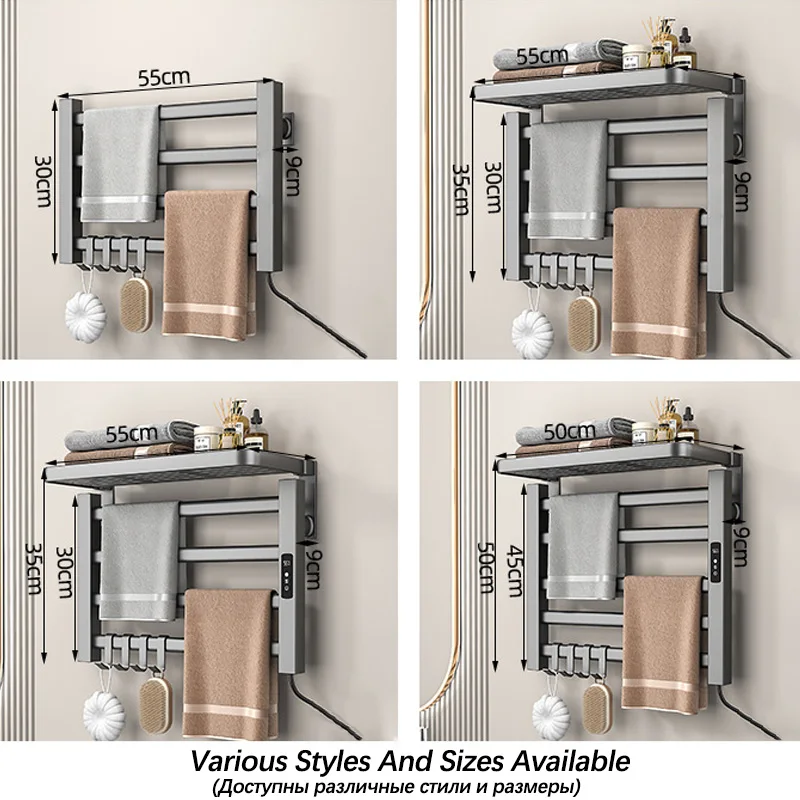 55cm
30cm
9cm

55cm
35cm
30cm
9cm

55cm
35cm
30cm
9cm

50cm
50cm
45cm
9cm

Various Styles And Sizes Available
(Доступны различные стили и размеры)