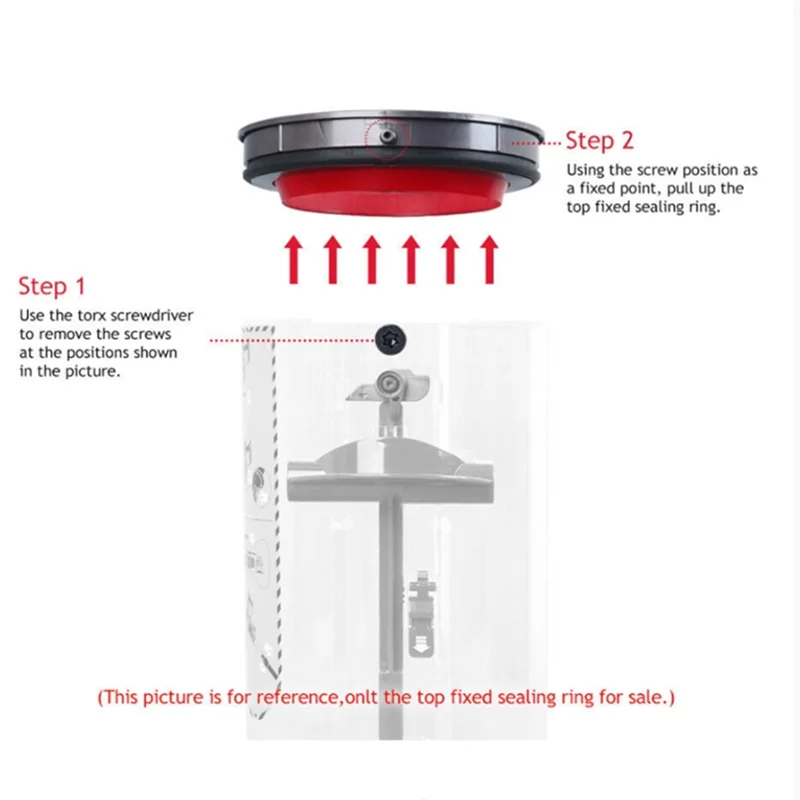 Step 2
Using the screw position as a fixed point, pull up the top fixed sealing ring.

Step 1
Use the torx screwdriver to remove the screws at the positions shown in the picture.

(This picture is for reference,onlt the top fixed sealing ring for sale.)