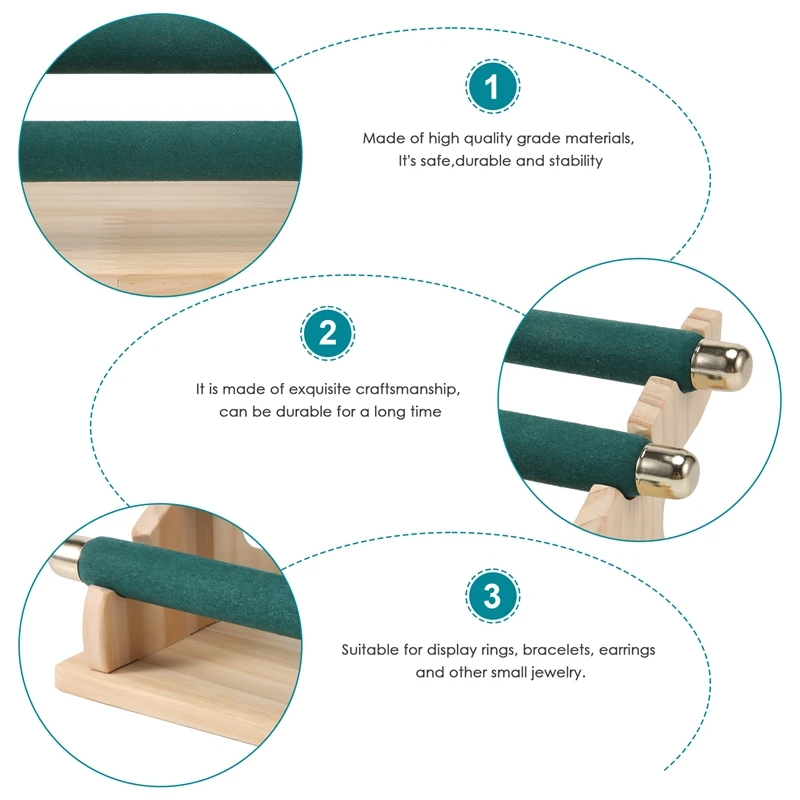 1

Made of high quality grade materials,
It's safe,durable and stability

2

It is made of exquisite craftsmanship,
can be durable for a long time

3

Suitable for display rings, bracelets, earrings
and other small jewelry.