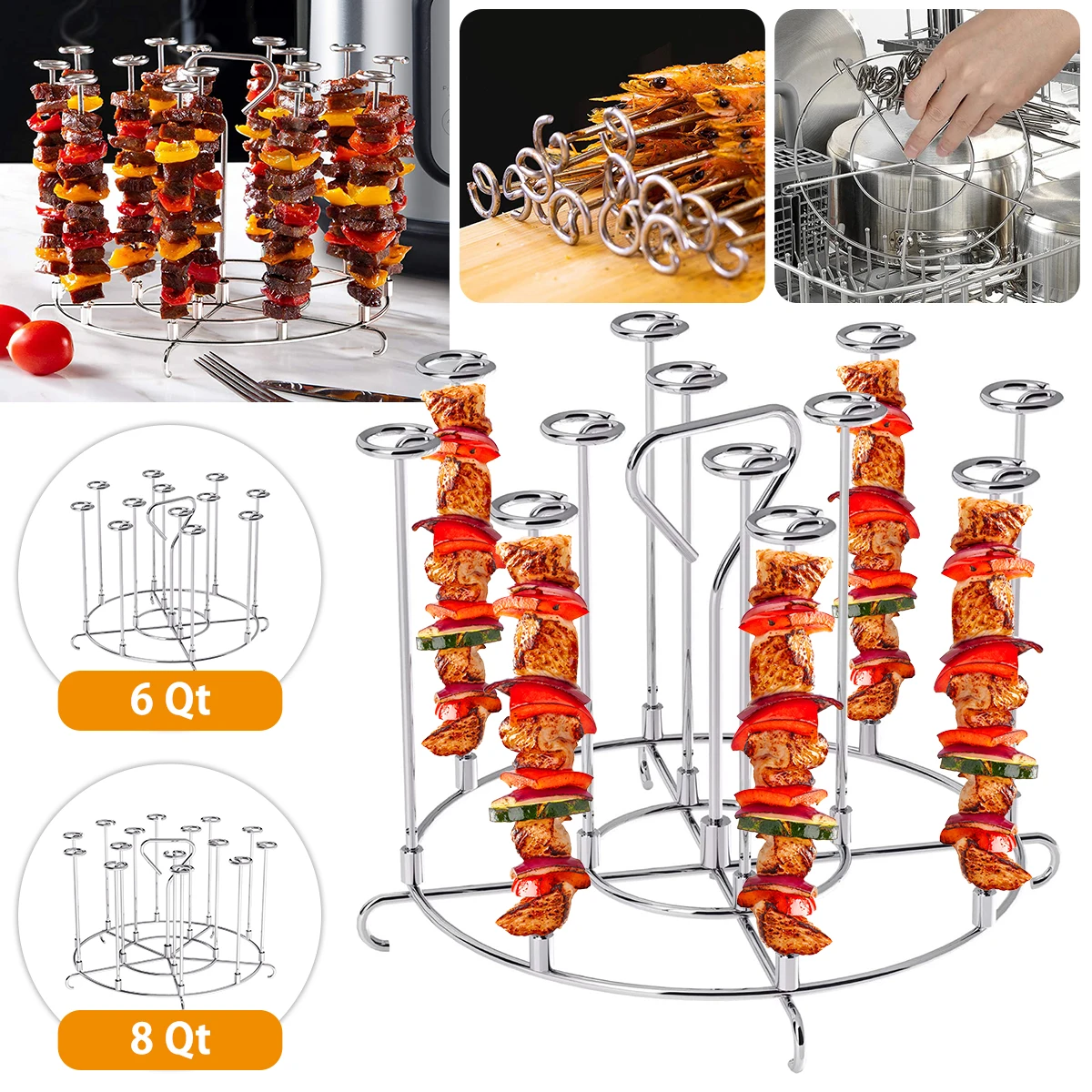 6 Qt

8 Qt