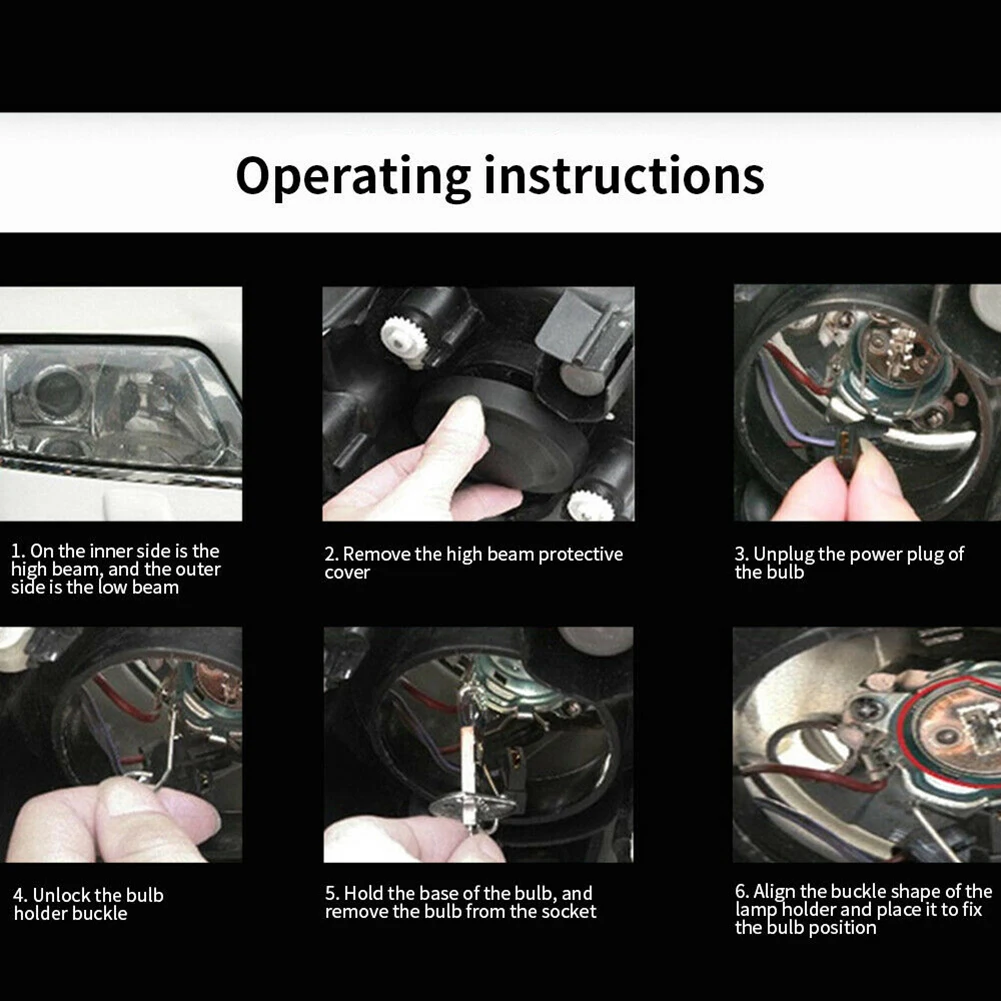 Operating instructions

1. On the inner side is the high beam, and the outer side is the low beam

2. Remove the high beam protective cover

3. Unplug the power plug of the bulb

4. Unlock the bulb holder buckle

5. Hold the base of the bulb, and remove the bulb from the socket

6. Align the buckle shape of the lamp holder and place it to fix the bulb position