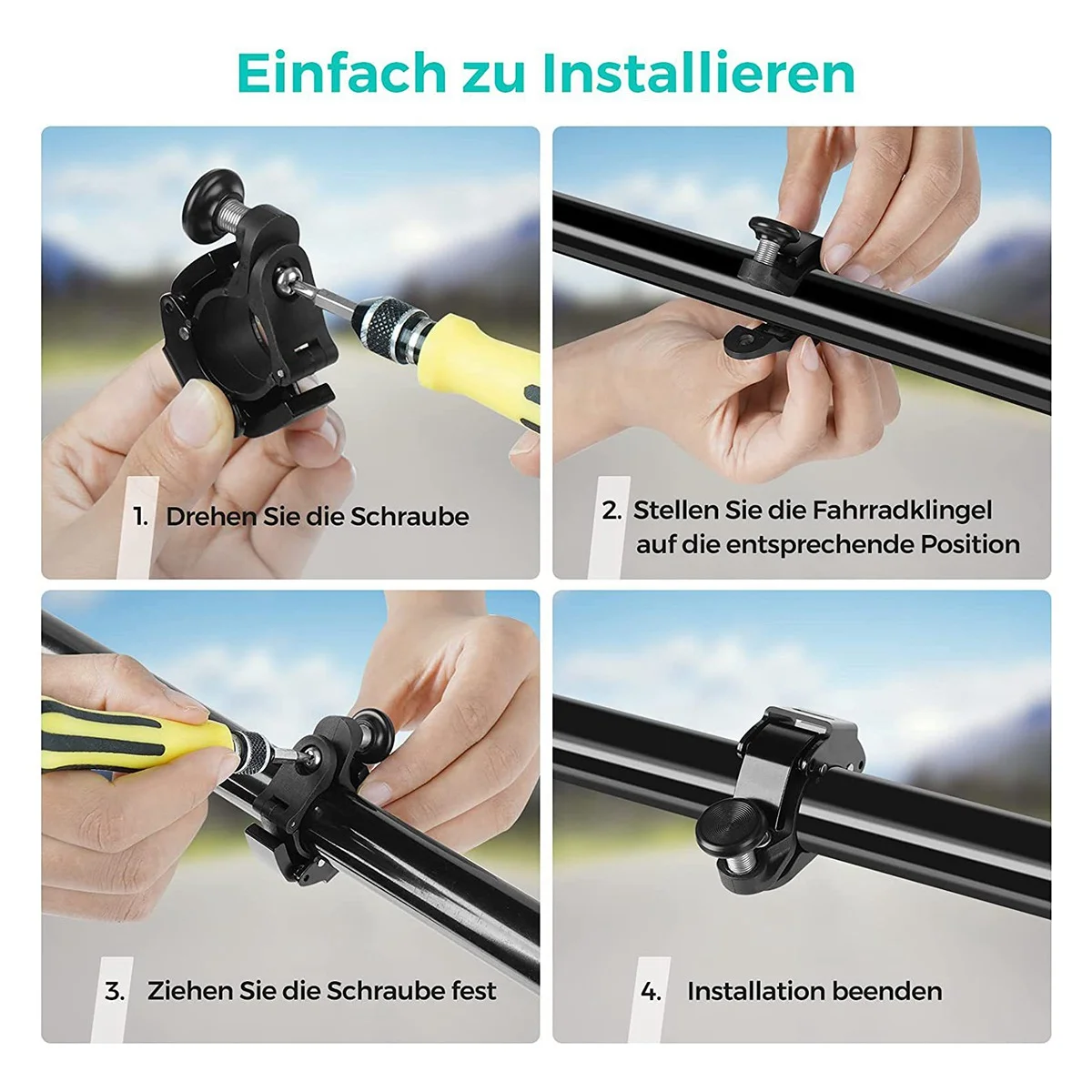 Einfach zu Installieren

1. Drehen Sie die Schraube

2. Stellen Sie die Fahrradklingel auf die entsprechende Position

3. Ziehen Sie die Schraube fest

4. Installation beenden