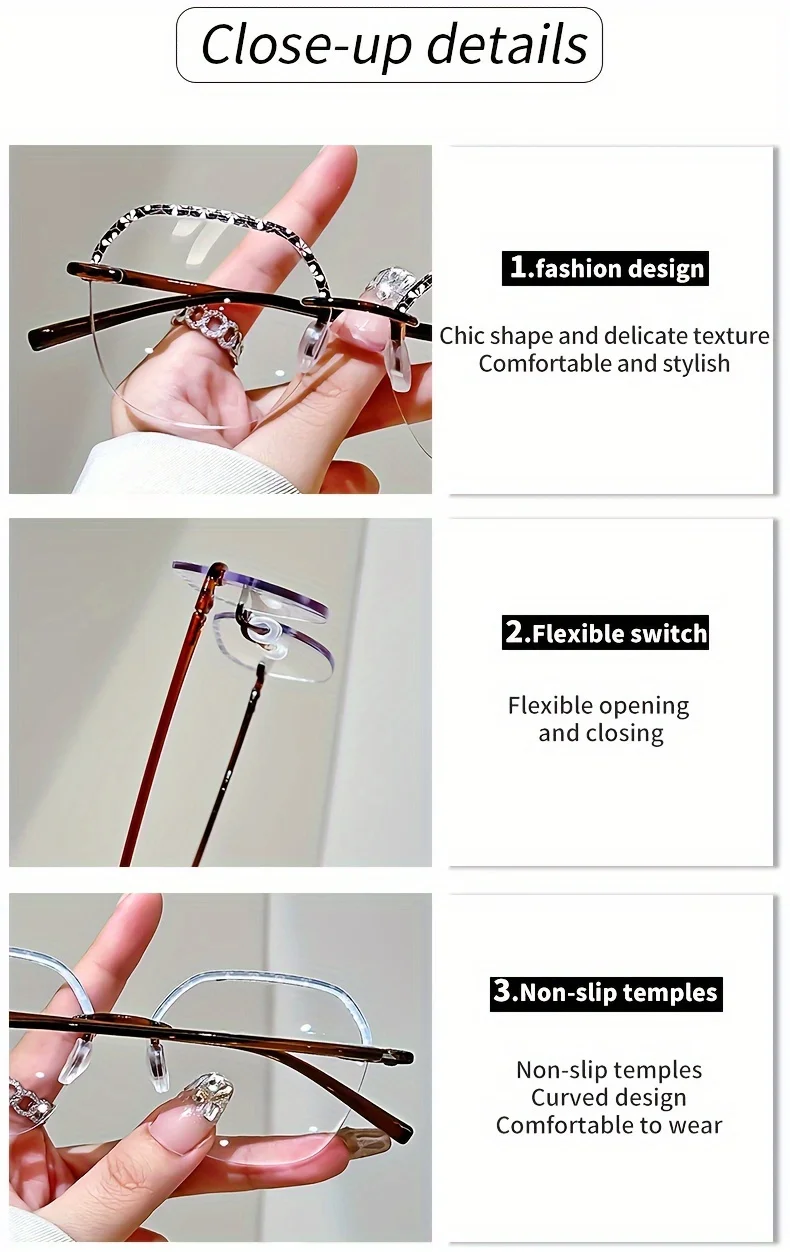 Close-up details

1.fashion design

Chic shape and delicate texture
Comfortable and stylish

2.Flexible switch

Flexible opening
and closing

3.Non-slip temples

Non-slip temples
Curved design
Comfortable to wear