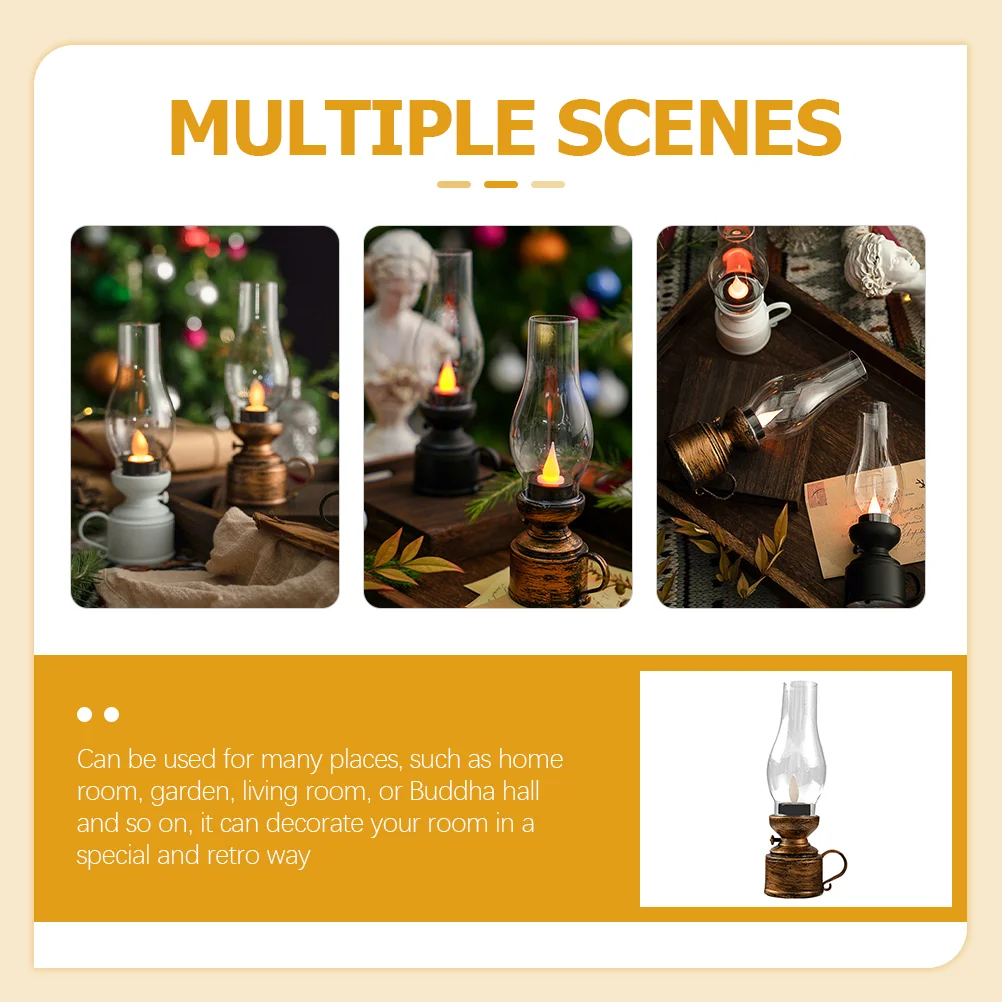 MULTIPLE SCENES

Can be used for many places, such as home room, garden, living room, or Buddha hall and so on, it can decorate your room in a special and retro way