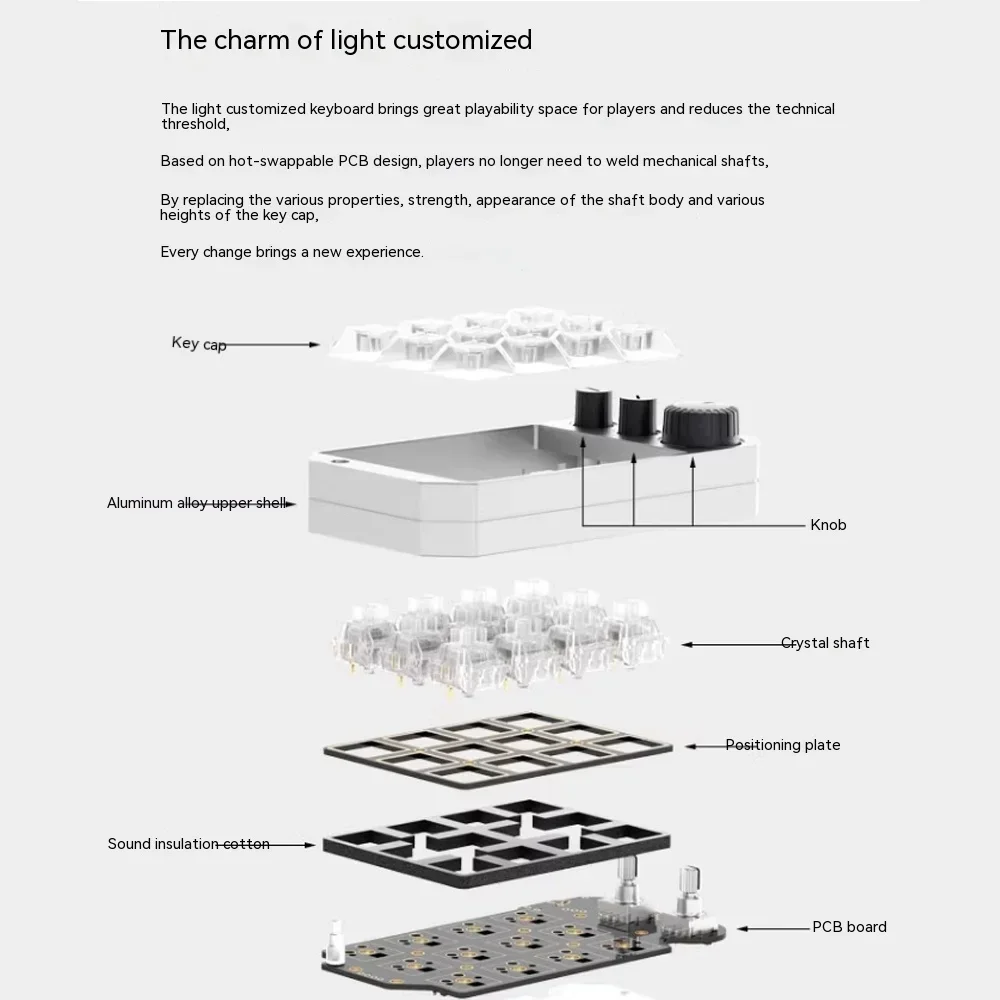 The charm of light customized

The light customized keyboard brings great playability space for players and reduces the technical threshold,

Based on hot-swappable PCB design, players no longer need to weld mechanical shafts,

By replacing the various properties, strength, appearance of the shaft body and various heights of the key cap,

Every change brings a new experience.

Key cap

Aluminum alloy upper shell

Knob

Crystal shaft

Positioning plate

Sound insulation cotton

PCB board