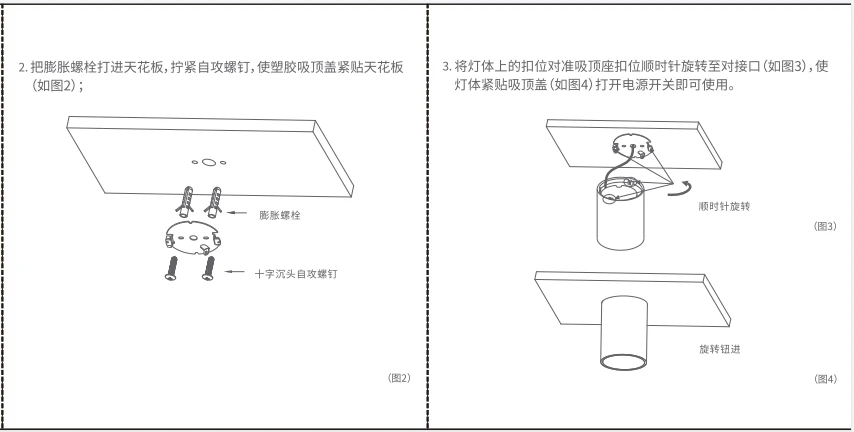 2. 把膨胀螺栓打进天花板，拧紧自攻螺钉，使塑胶吸顶盖紧贴天花板（如图2）；

膨胀螺栓

十字沉头自攻螺钉

(图2)

3. 将灯体上的扣位对准吸顶座扣位顺时针旋转至对接口（如图3），使灯体紧贴吸顶盖（如图4）打开电源开关即可使用。

顺时针旋转

(图3)

旋转钮进

(图4)