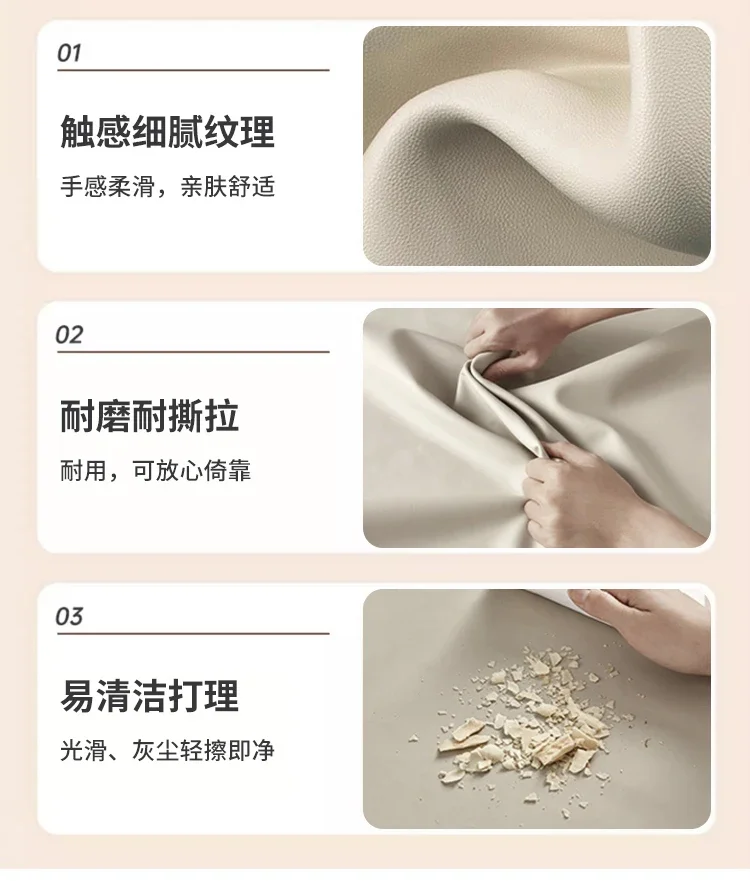 01

触感细腻纹理

手感柔滑，亲肤舒适

02

耐磨耐撕拉

耐用，可放心倚靠

03

易清洁打理

光滑、灰尘轻擦即净