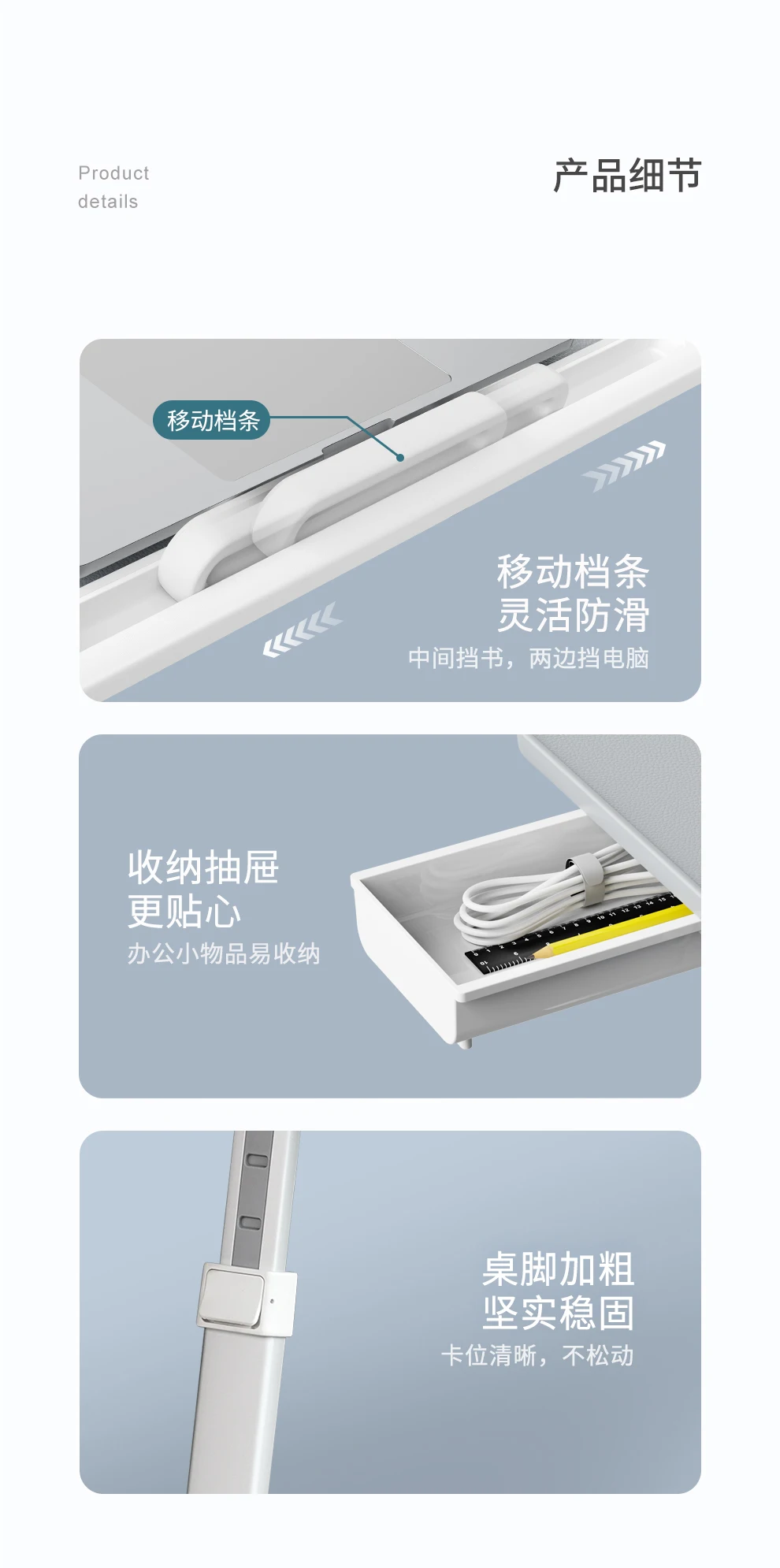 Product details

产品细节

移动档条

移动档条
灵活防滑
中间挡书，两边挡电脑

收纳抽屉
更贴心
办公小物品易收纳

桌脚加粗
坚实稳固
卡位清晰，不松动