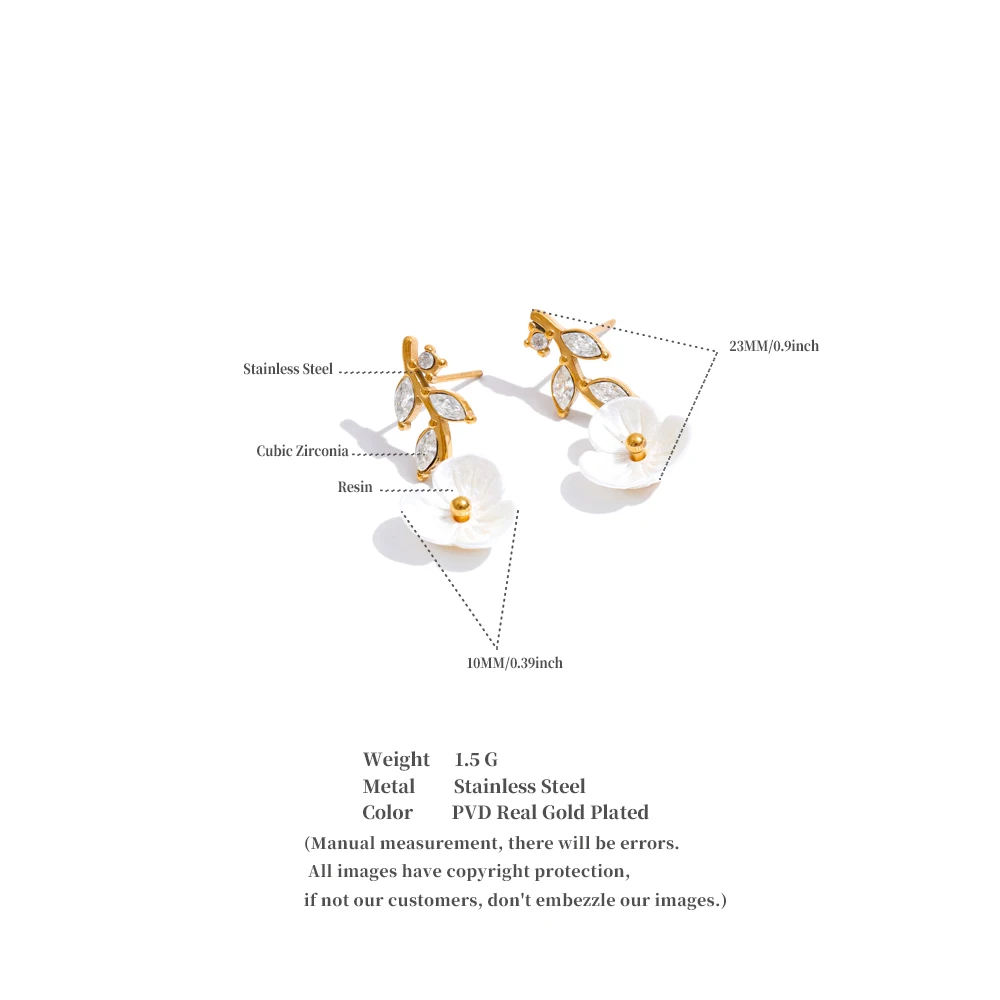 Stainless Steel
Cubic Zirconia
Resin
23MM/0.9inch
10MM/0.39inch

Weight 1.5 G
Metal Stainless Steel
Color PVD Real Gold Plated
(Manual measurement, there will be errors.
All images have copyright protection,
if not our customers, don't embezzle our images.)