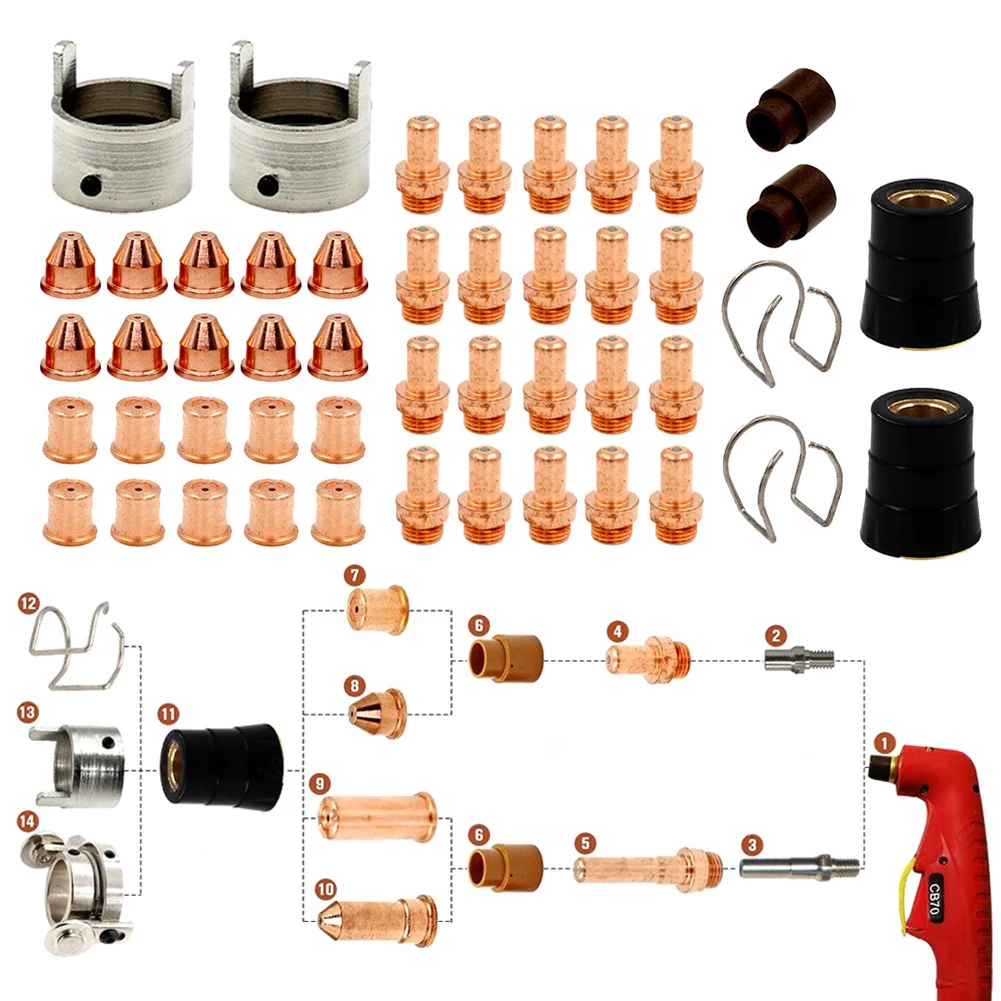 12
13
14
11
7
8
9
10
6
6
4
5
2
3
1
CB70