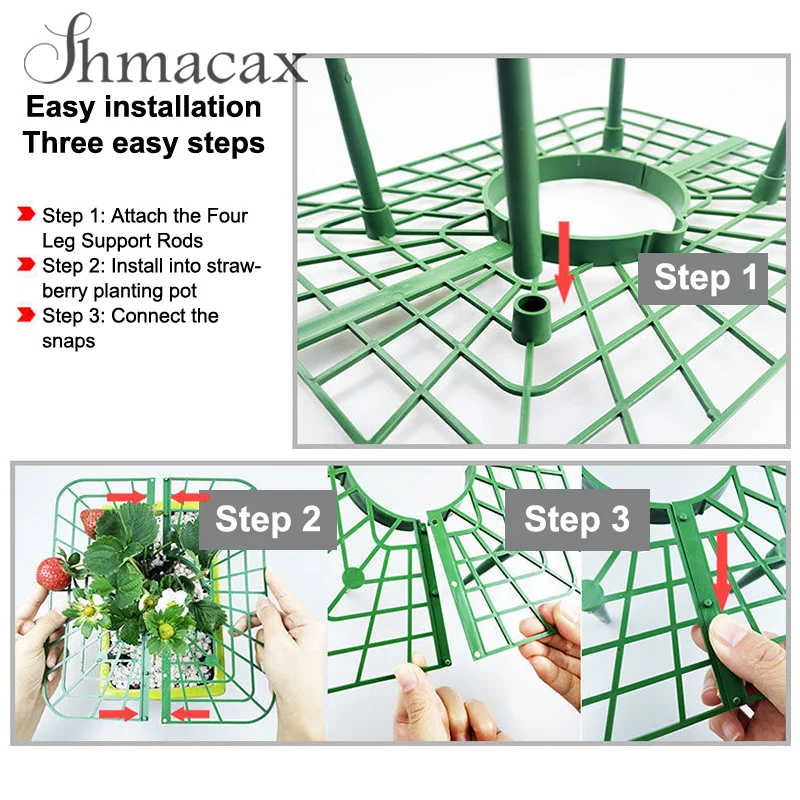 Shmacax

Easy installation
Three easy steps

Step 1: Attach the Four Leg Support Rods
Step 2: Install into strawberry planting pot
Step 3: Connect the snaps

Step 1

Step 2

Step 3