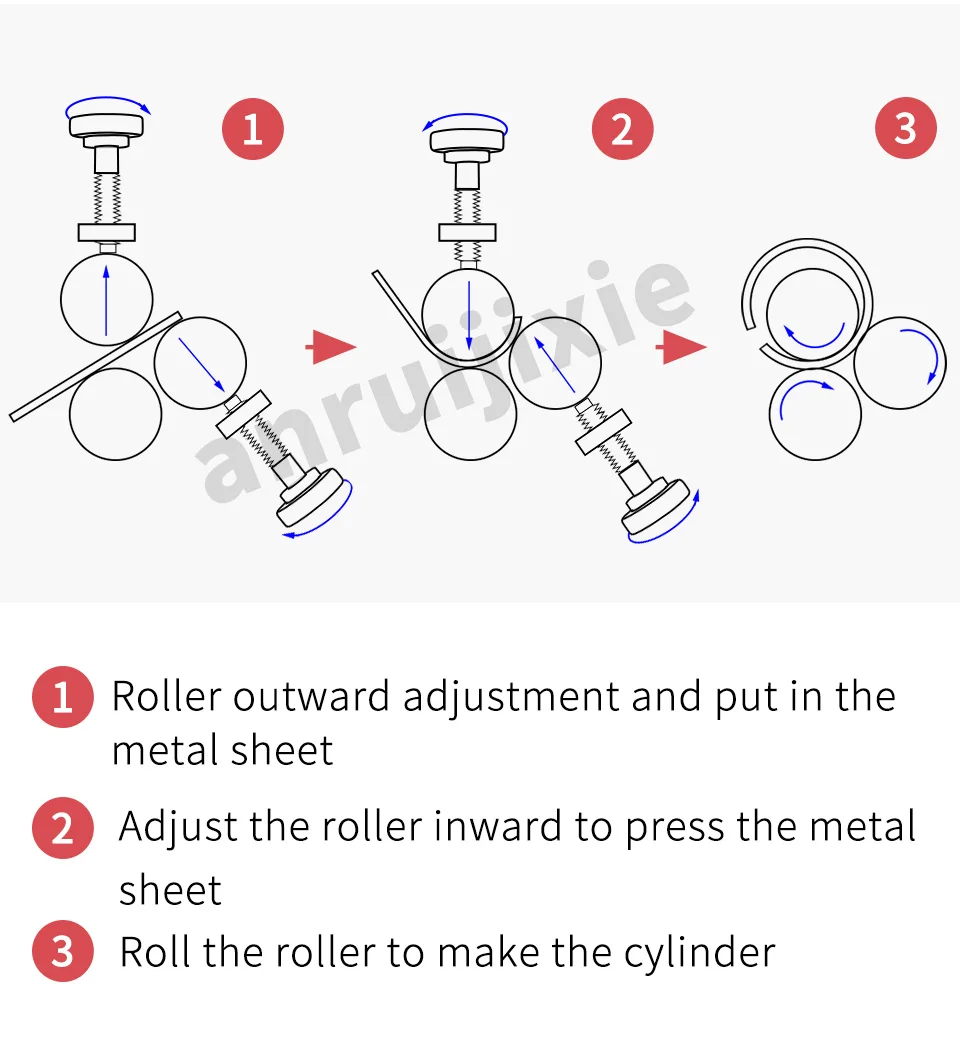 1

2

3

anruijixie

1 Roller outward adjustment and put in the metal sheet

2 Adjust the roller inward to press the metal sheet

3 Roll the roller to make the cylinder