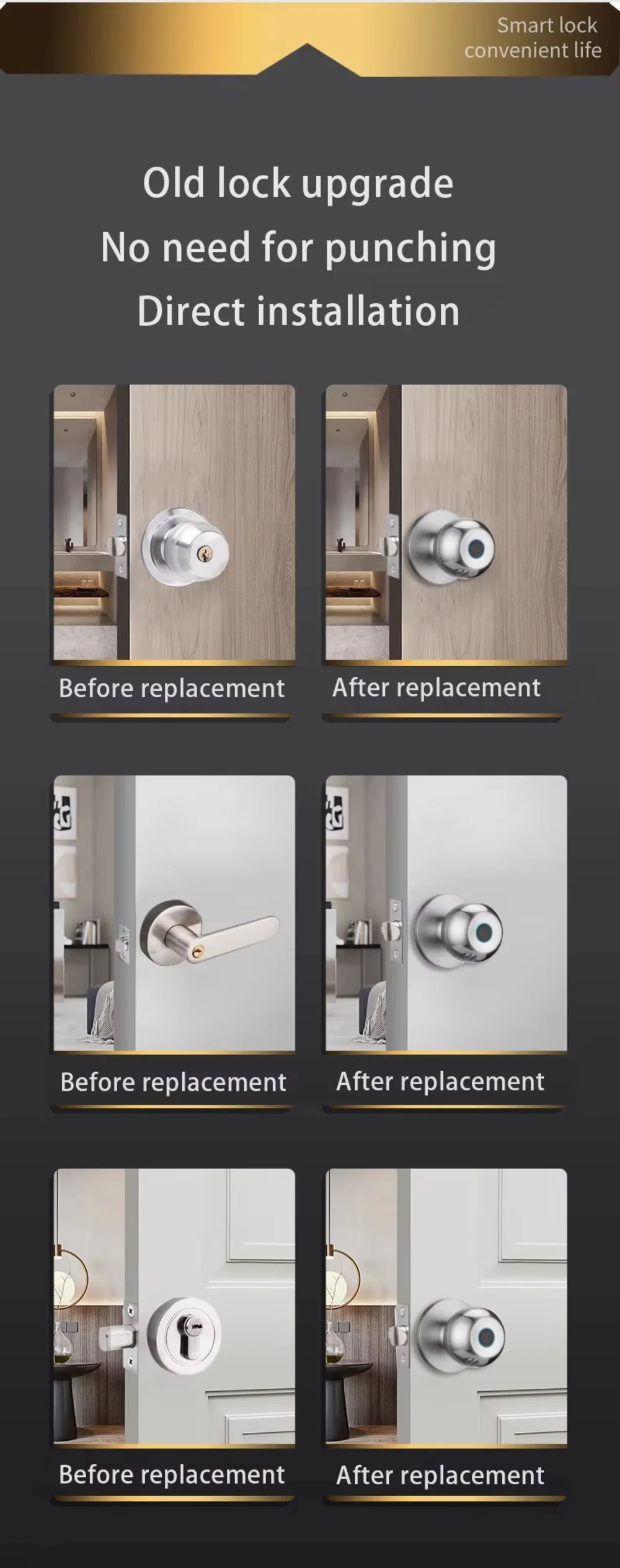 Smart lock
convenient life

Old lock upgrade
No need for punching
Direct installation

Before replacement

After replacement

Before replacement

After replacement

Before replacement

After replacement