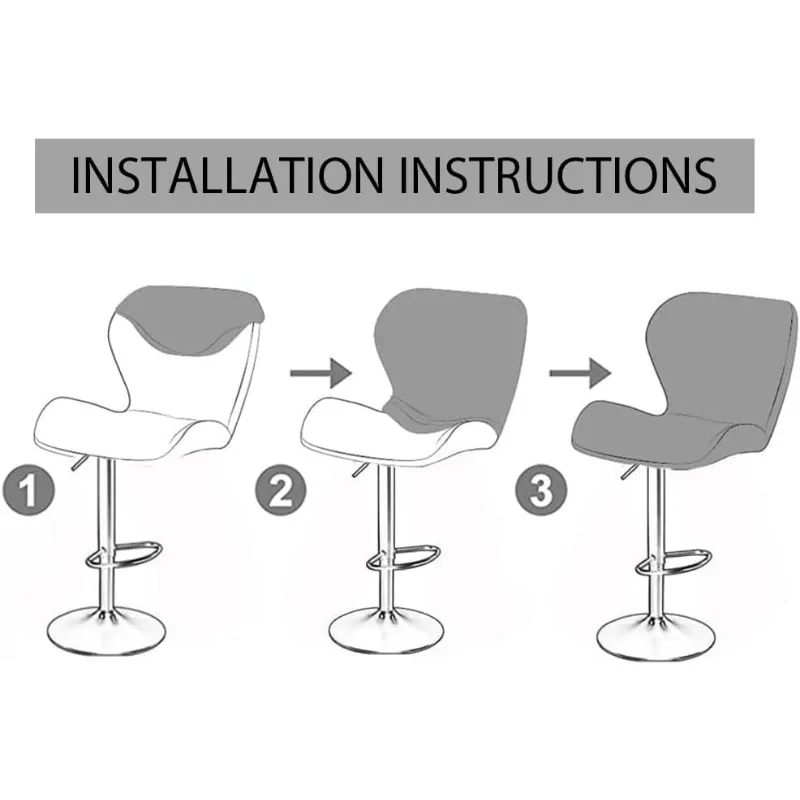 INSTALLATION INSTRUCTIONS

1

2

3