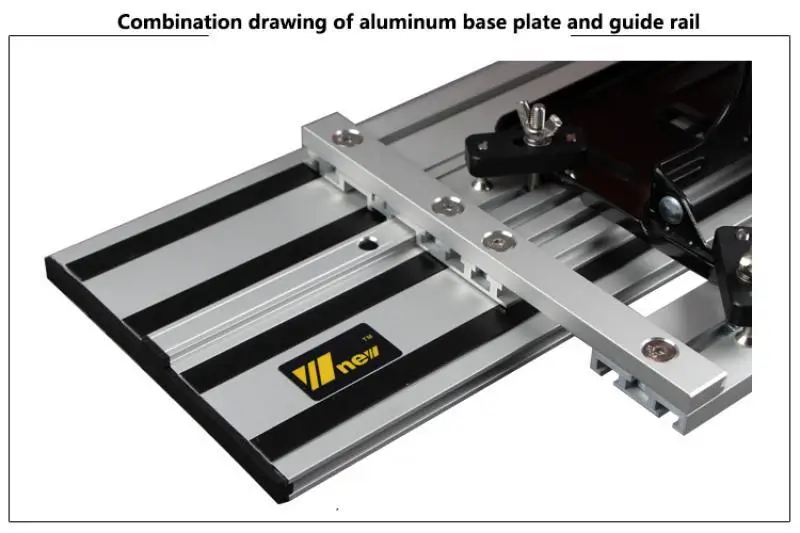 Combination drawing of aluminum base plate and guide rail

new™