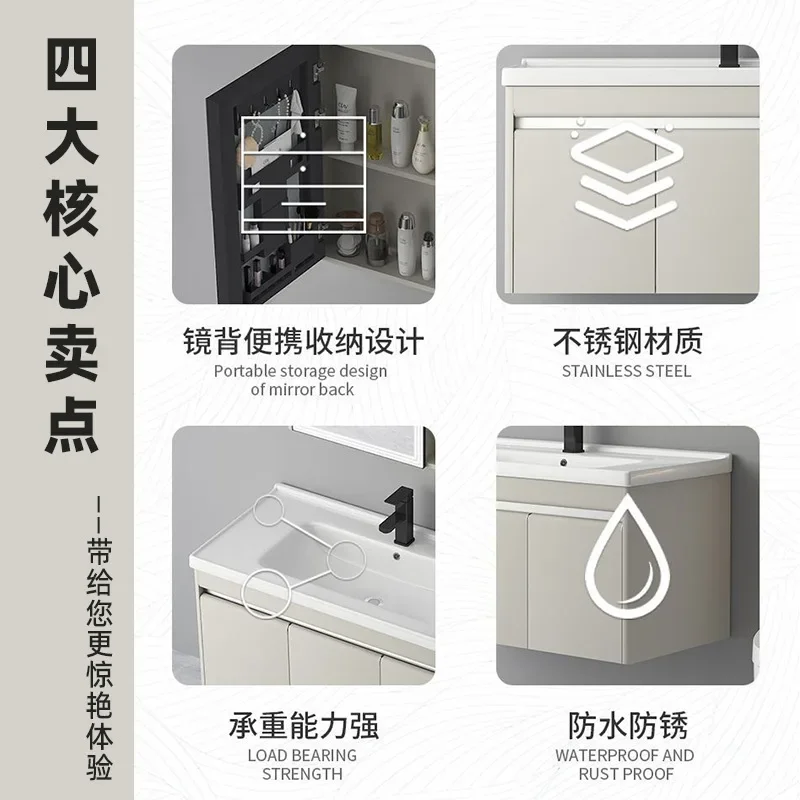 四大核心卖点

——带给您更惊艳体验

镜背便携收纳设计
Portable storage design of mirror back

不锈钢材质
STAINLESS STEEL

承重能力强
LOAD BEARING STRENGTH

防水防锈
WATERPROOF AND RUST PROOF