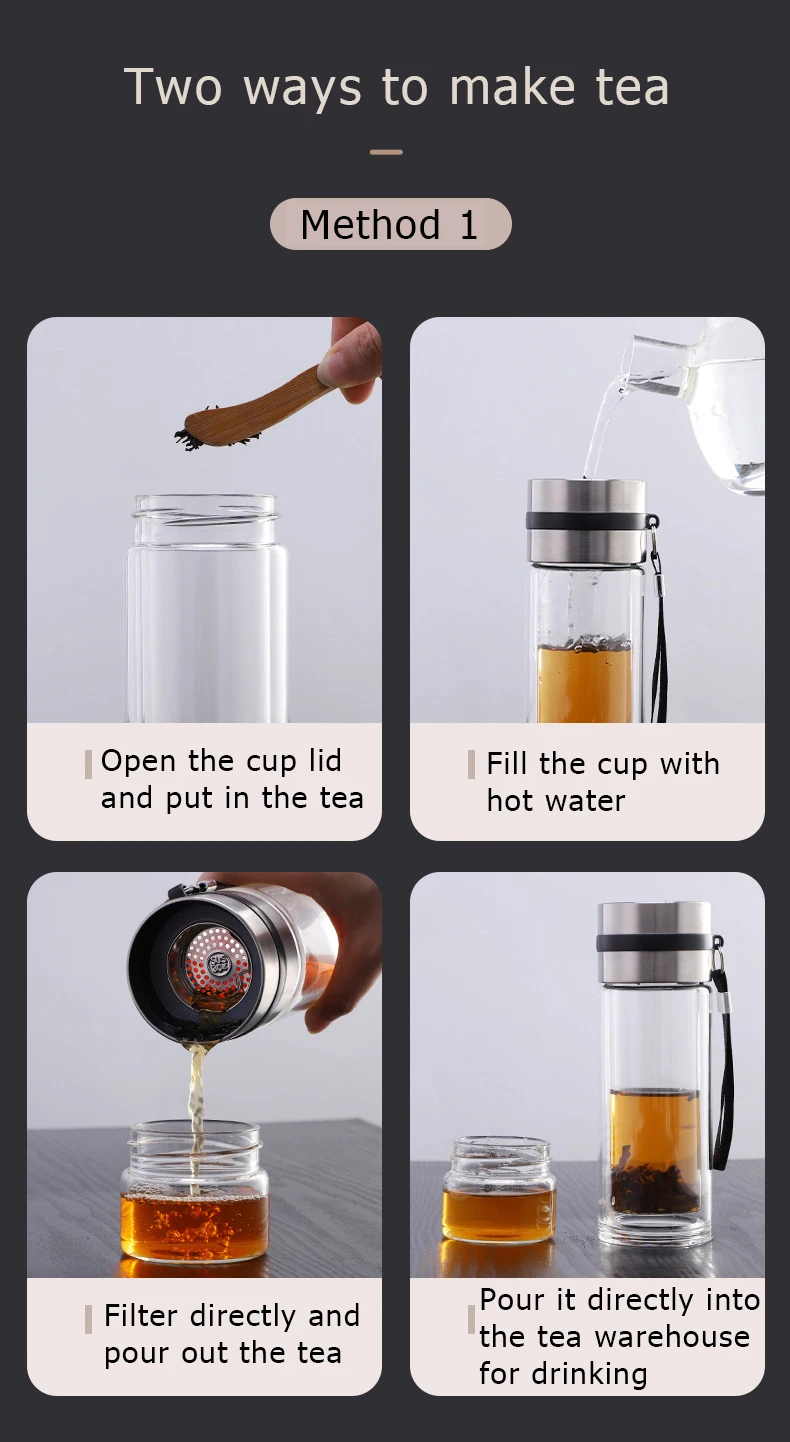 Two ways to make tea

Method 1

Open the cup lid and put in the tea

Fill the cup with hot water

Filter directly and pour out the tea

Pour it directly into the tea warehouse for drinking