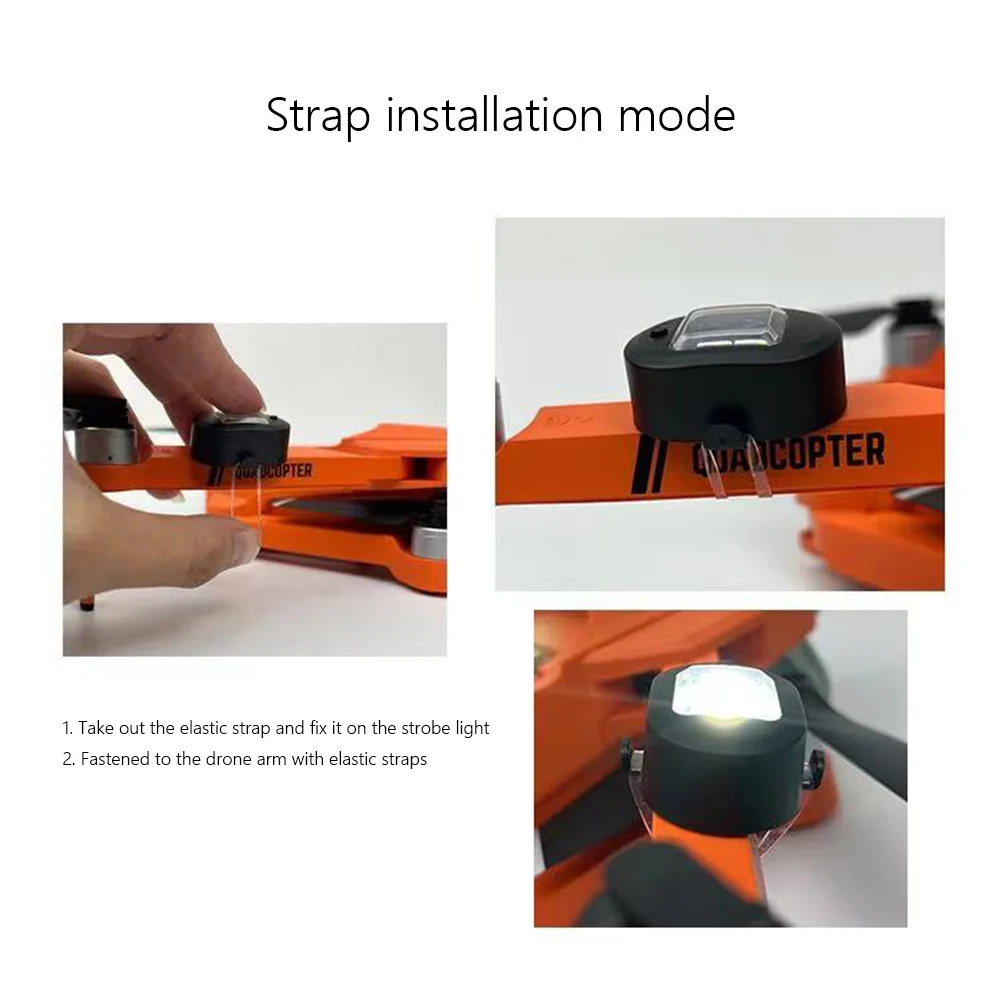 Strap installation mode

QUADCOPTER

QUADCOPTER

1. Take out the elastic strap and fix it on the strobe light
2. Fastened to the drone arm with elastic straps