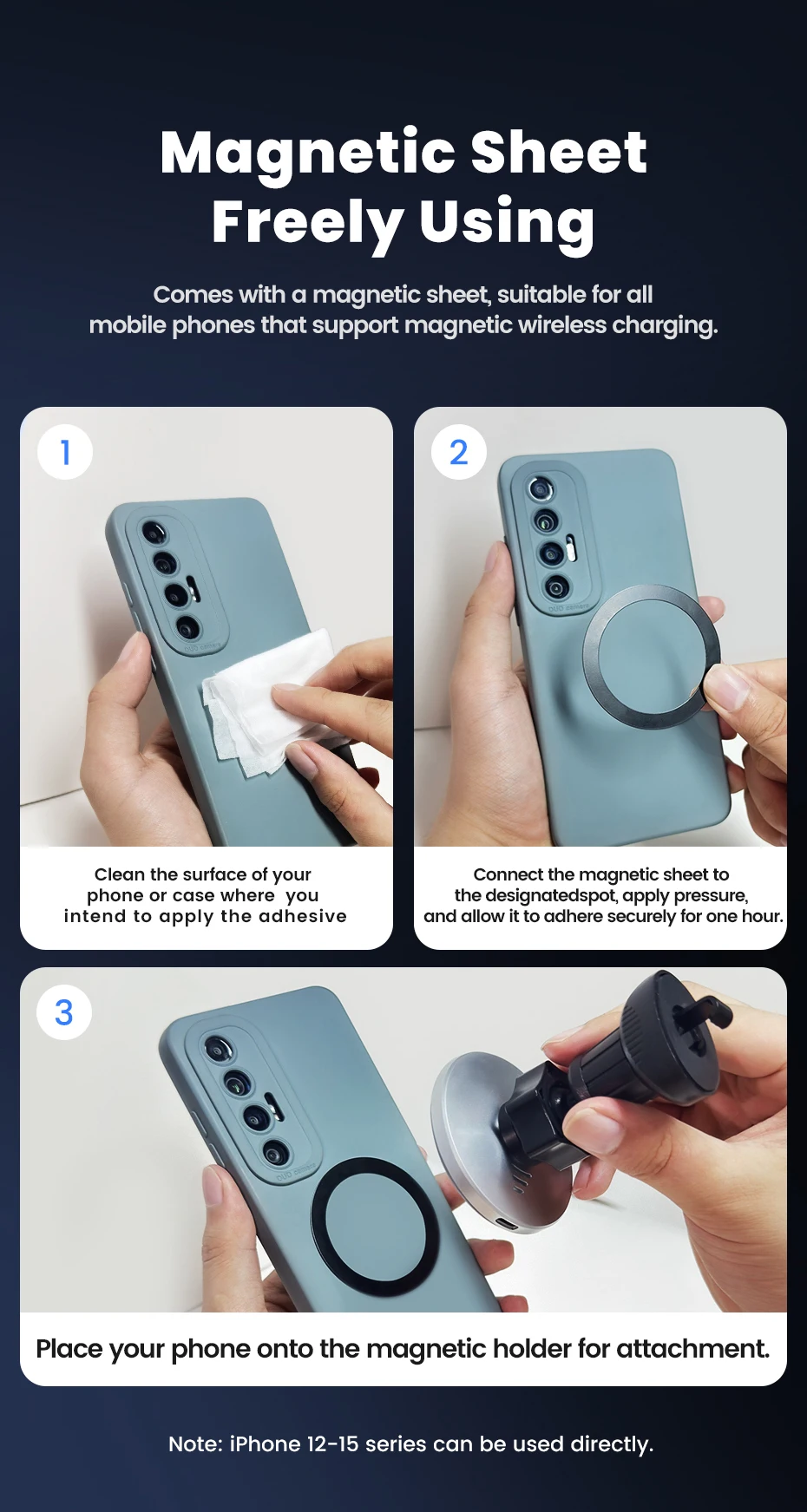 Magnetic Sheet Freely Using

Comes with a magnetic sheet, suitable for all mobile phones that support magnetic wireless charging.

1

Clean the surface of your phone or case where you intend to apply the adhesive

2

Connect the magnetic sheet to the designatedspot, apply pressure, and allow it to adhere securely for one hour.

3

Place your phone onto the magnetic holder for attachment.

Note: iPhone 12-15 series can be used directly.