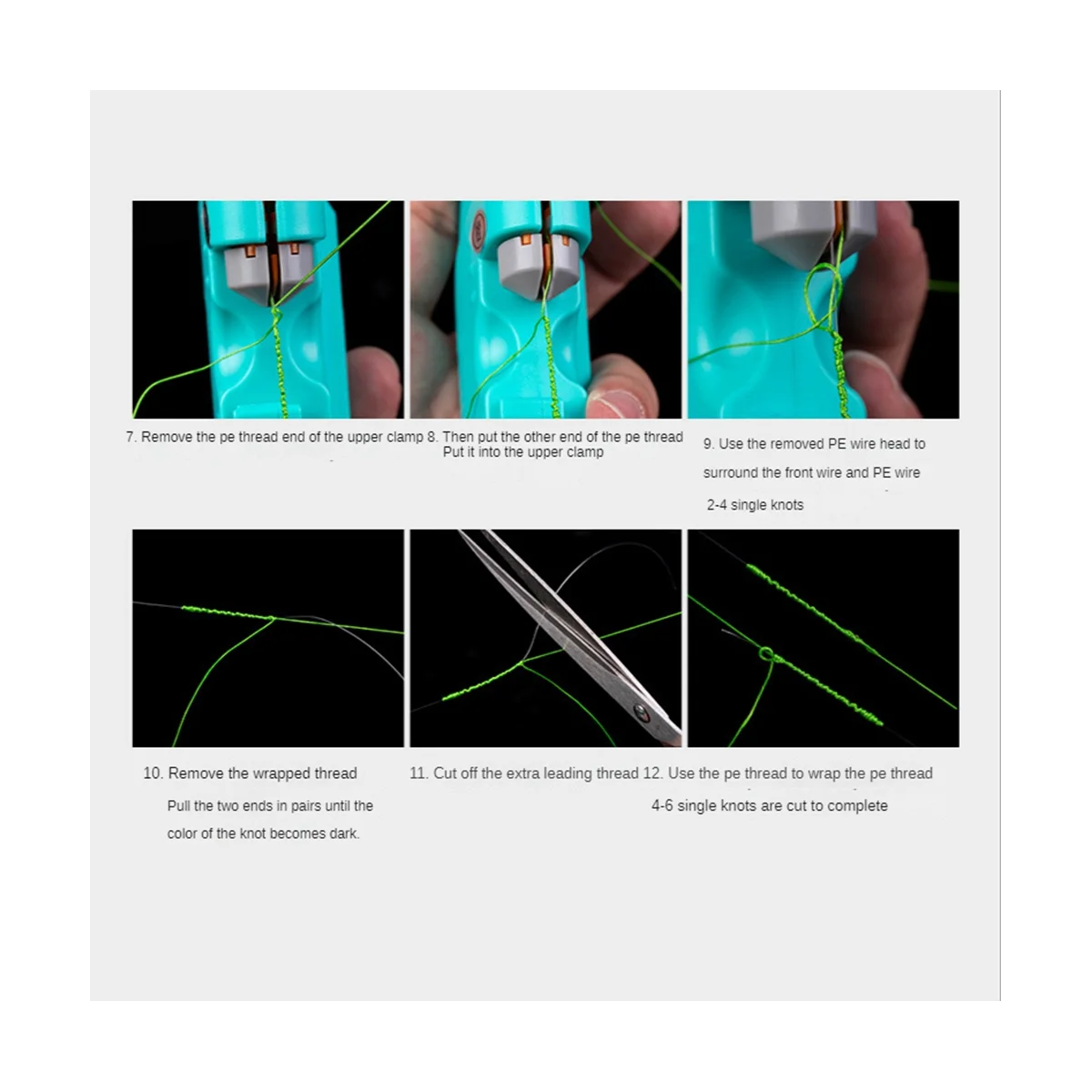 7. Remove the pe thread end of the upper clamp

8. Then put the other end of the pe thread Put it into the upper clamp

9. Use the removed PE wire head to surround the front wire and PE wire 2-4 single knots

10. Remove the wrapped thread

Pull the two ends in pairs until the color of the knot becomes dark.

11. Cut off the extra leading thread

12. Use the pe thread to wrap the pe thread 4-6 single knots are cut to complete