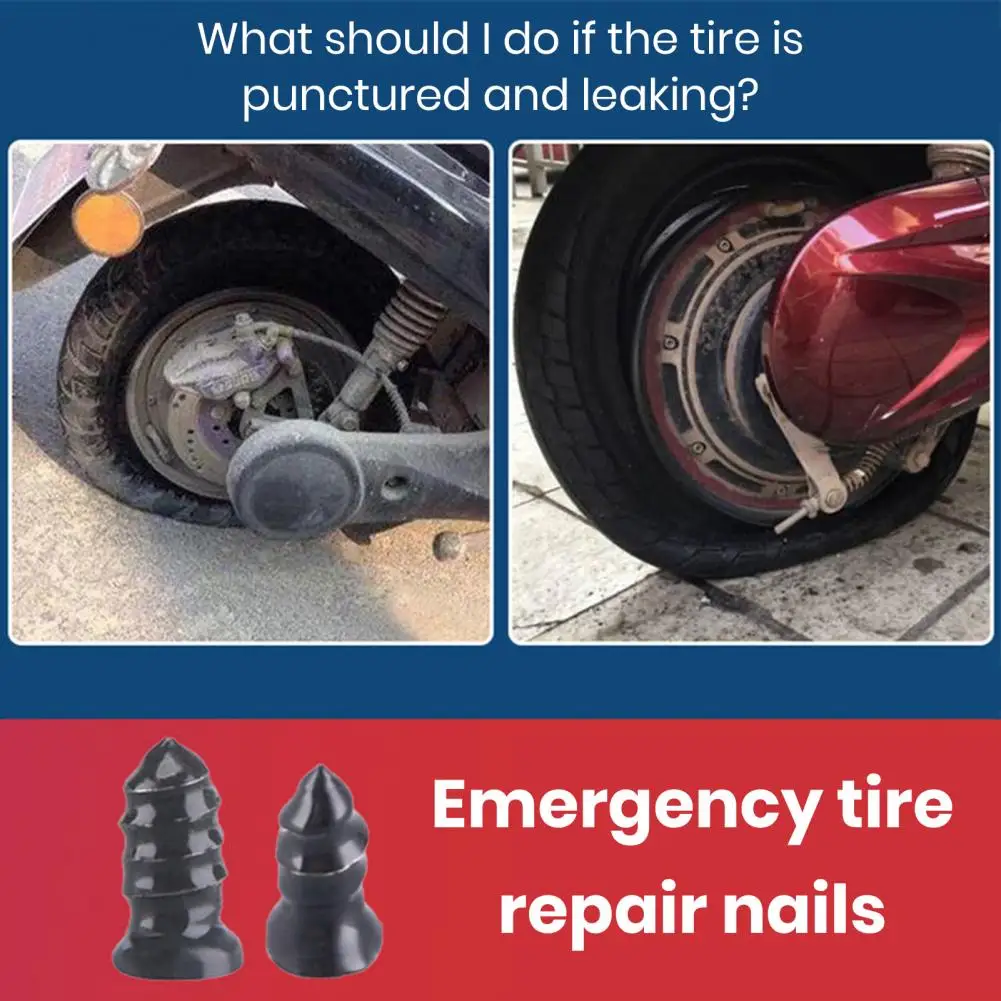 What should I do if the tire is punctured and leaking?

Emergency tire repair nails