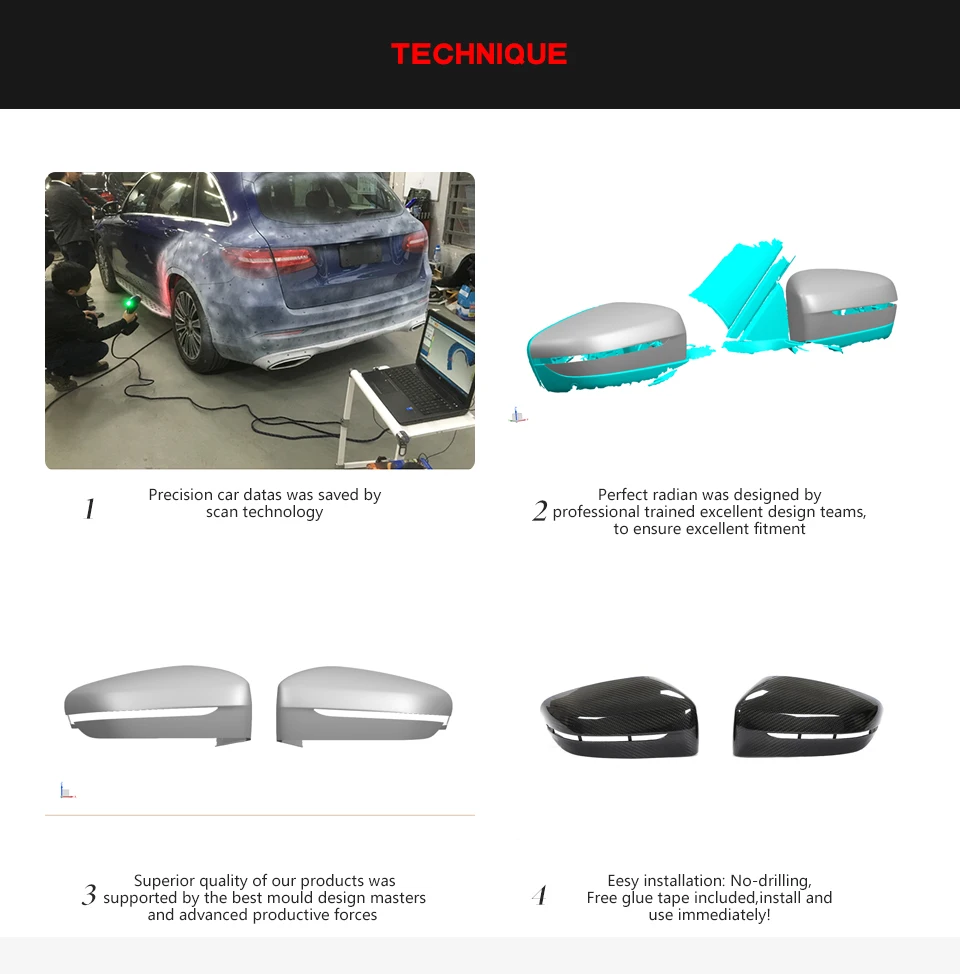 TECHNIQUE

1 Precision car datas was saved by scan technology

2 Perfect radian was designed by professional trained excellent design teams, to ensure excellent fitment

3 Superior quality of our products was supported by the best mould design masters and advanced productive forces

4 Eesy installation: No-drilling, Free glue tape included,install and use immediately!