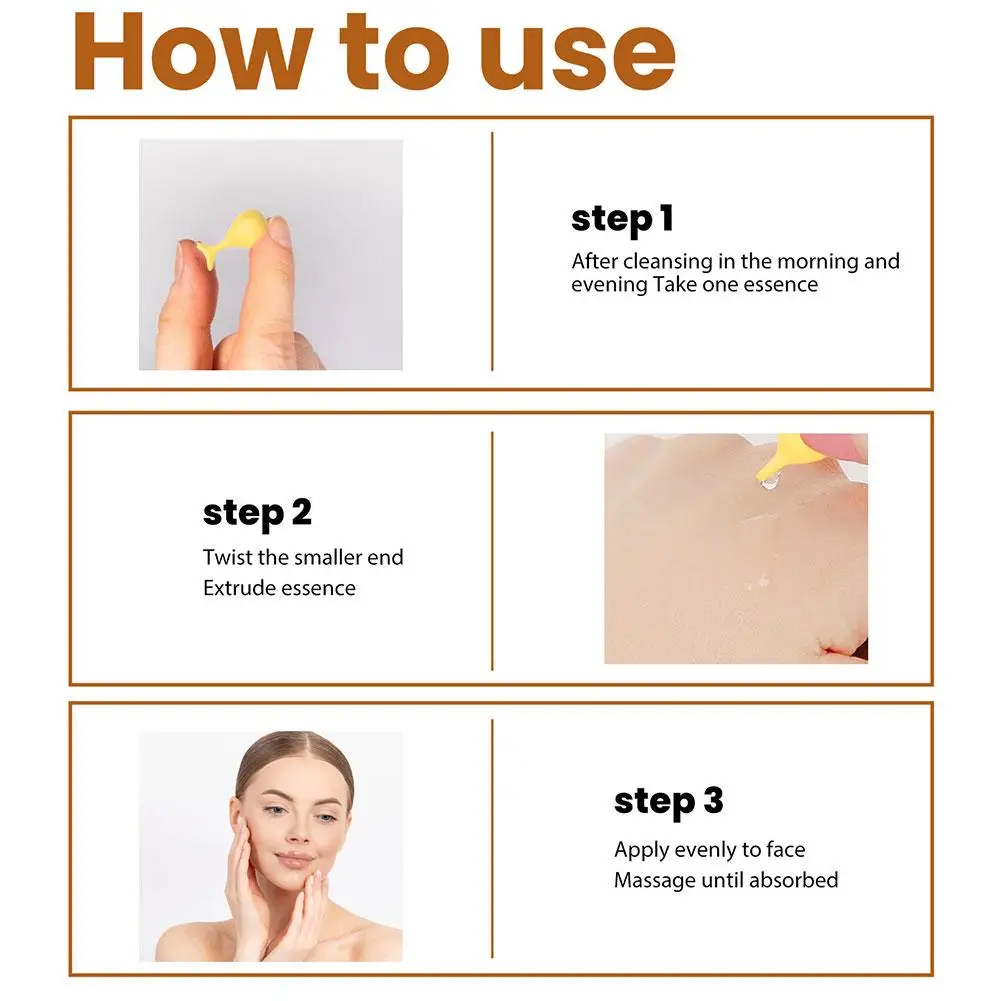 How to use

step 1
After cleansing in the morning and evening Take one essence

step 2
Twist the smaller end
Extrude essence

step 3
Apply evenly to face
Massage until absorbed